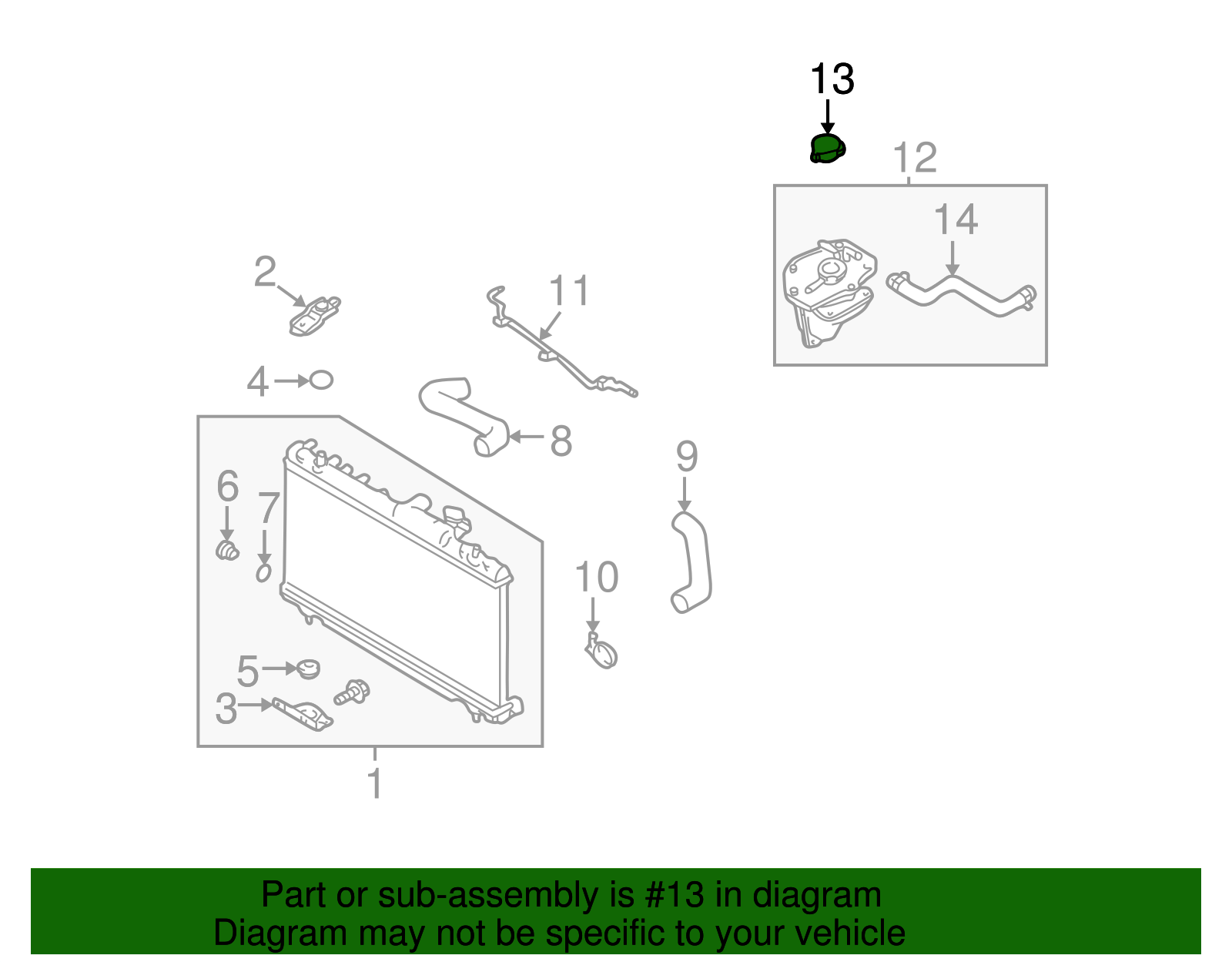 13

12

14

2

11

4

8

9

6

7

10

5

3

1

Part or sub-assembly is #13 in diagram
Diagram may not be specific to your vehicle