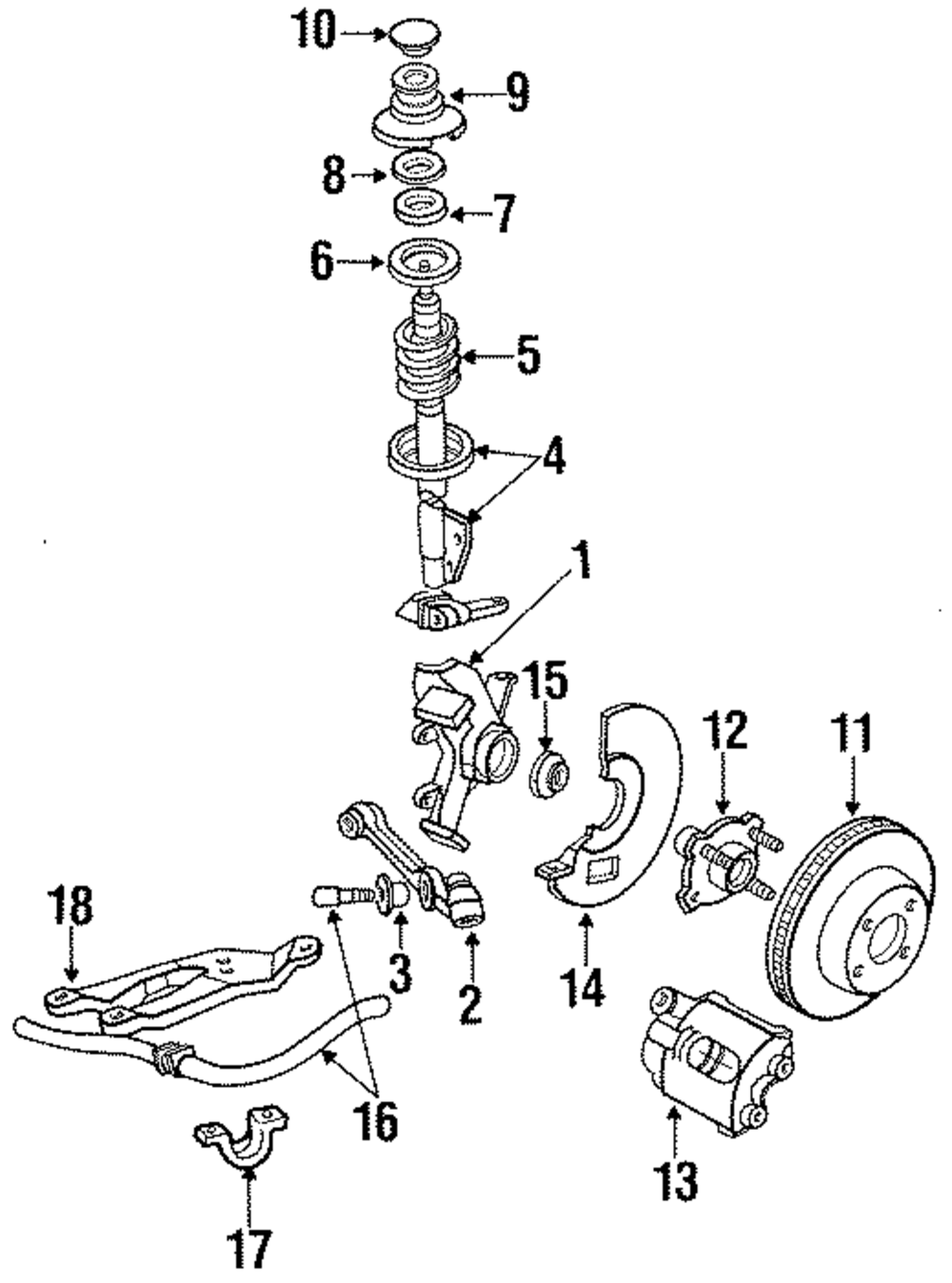 10
9
8
7
6
5
4
1
15
12
11
18
3
2
14
16
13
17