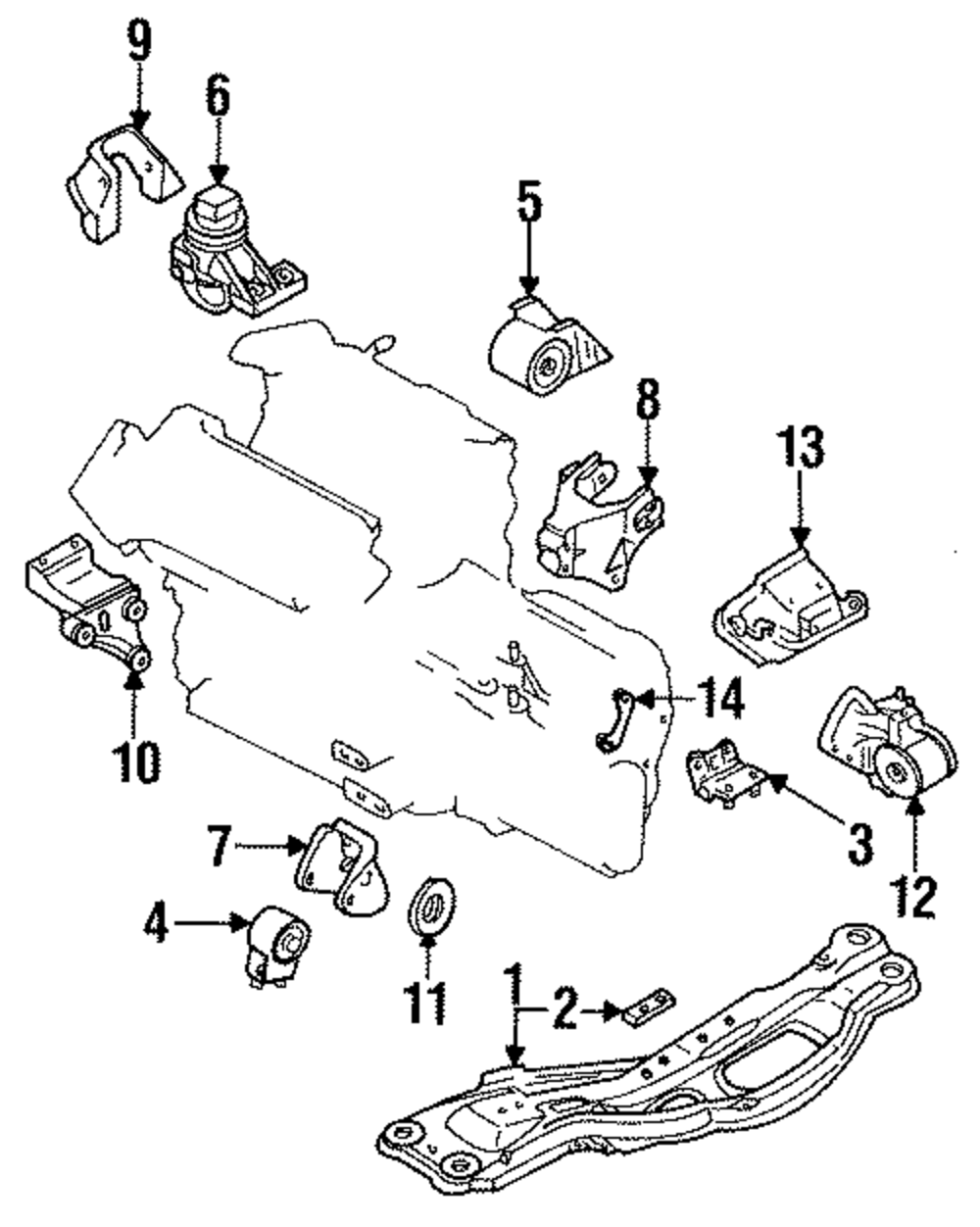 9
6
5
8
13
10
14
3
12
7
4
11
1
2