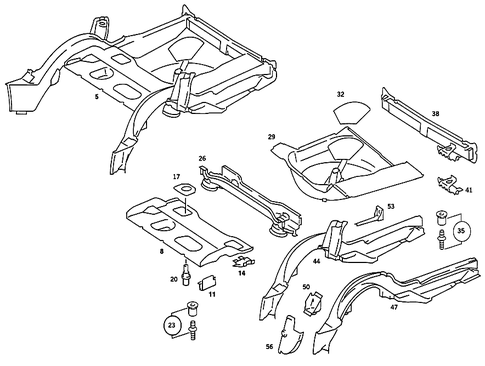 5
32
38
29
26
17
41
53
35
8
44
14
20
11
50
47
23
56