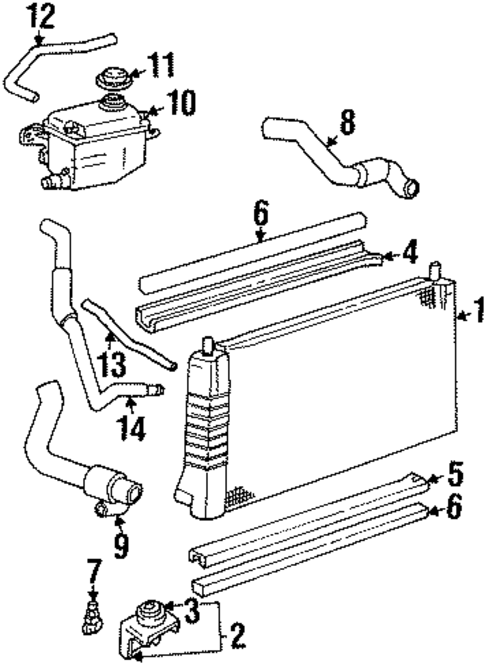 12
11
10
8
6
4
1
13
14
5
6
9
7
3
2