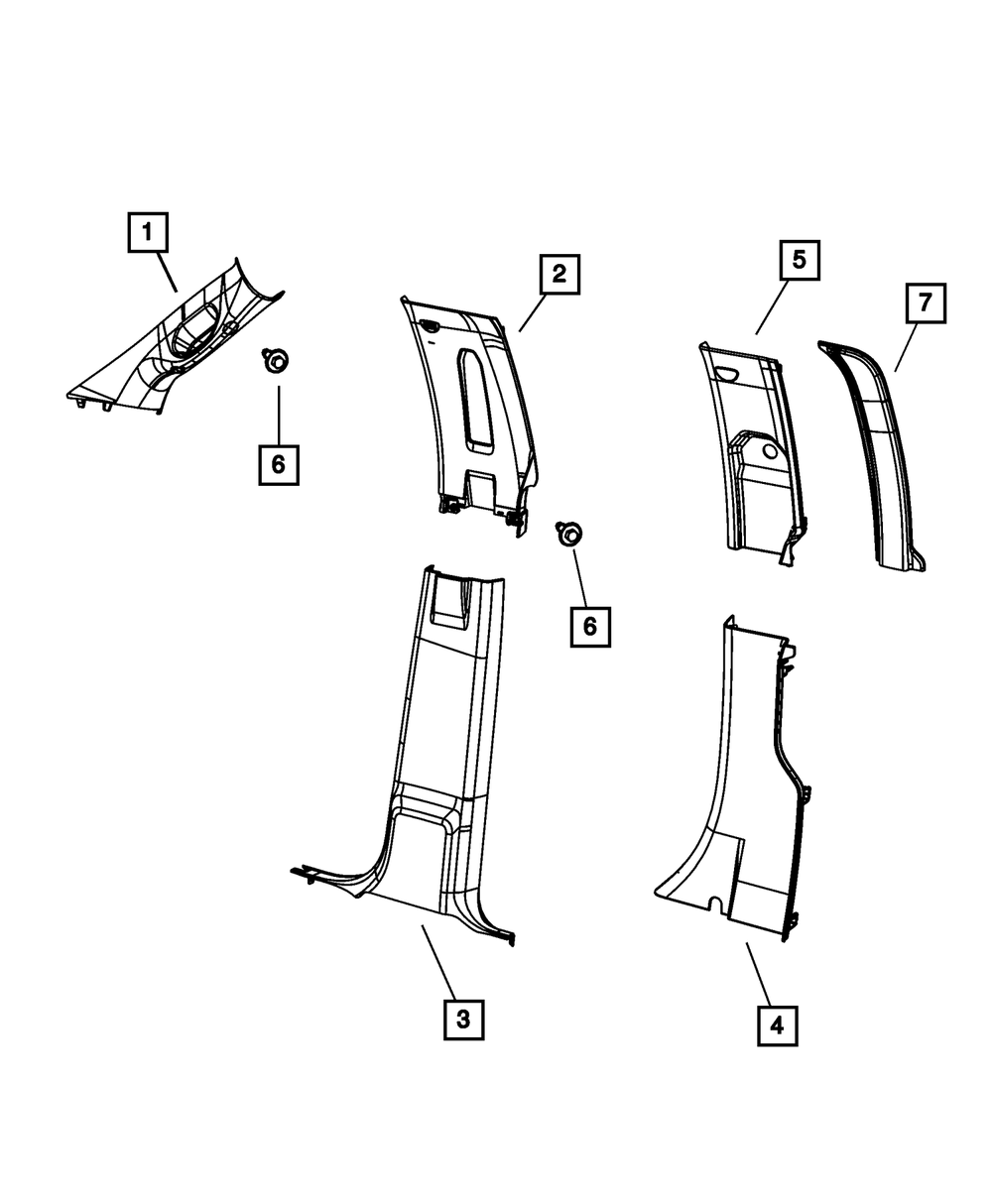 1
2
5
7
6
6
3
4