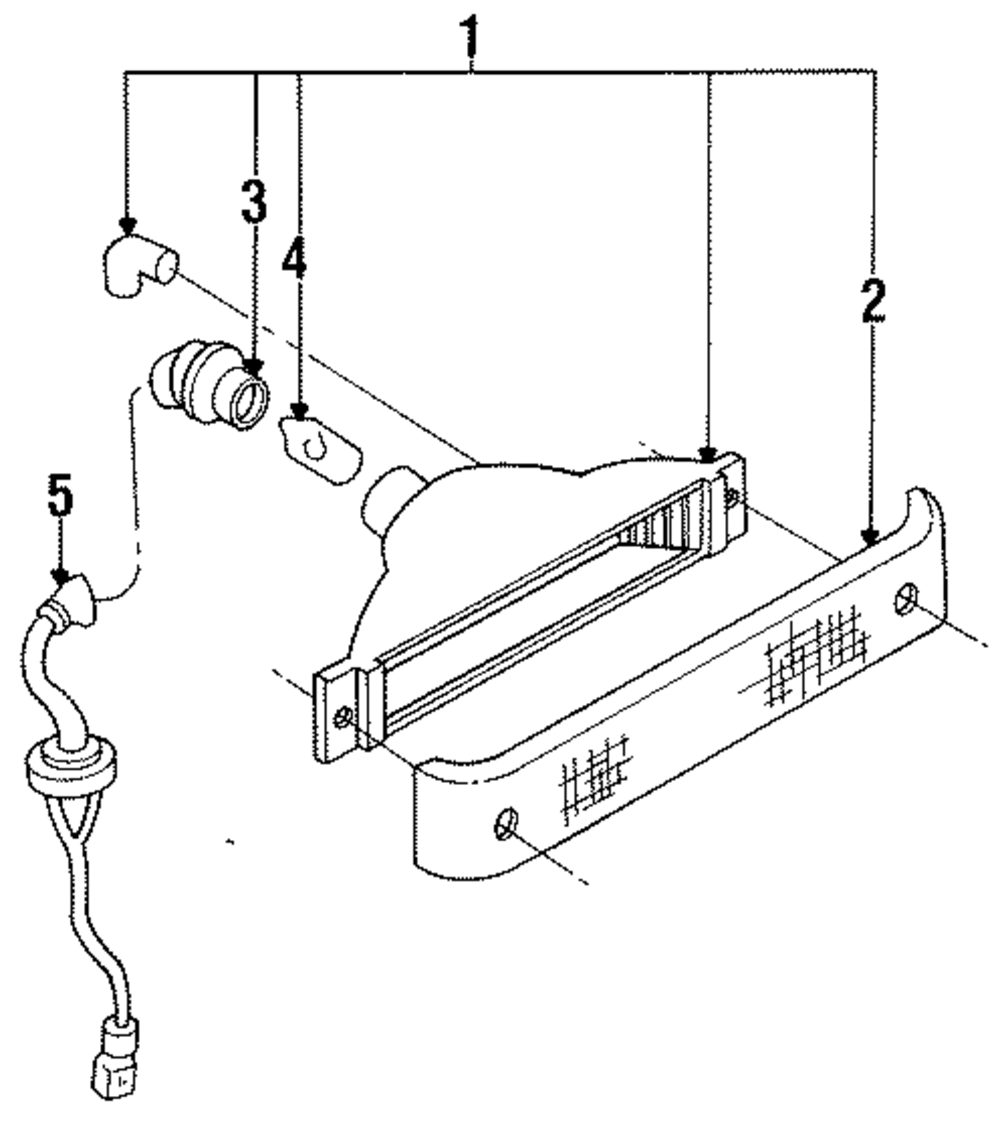 1
3
4
2
5