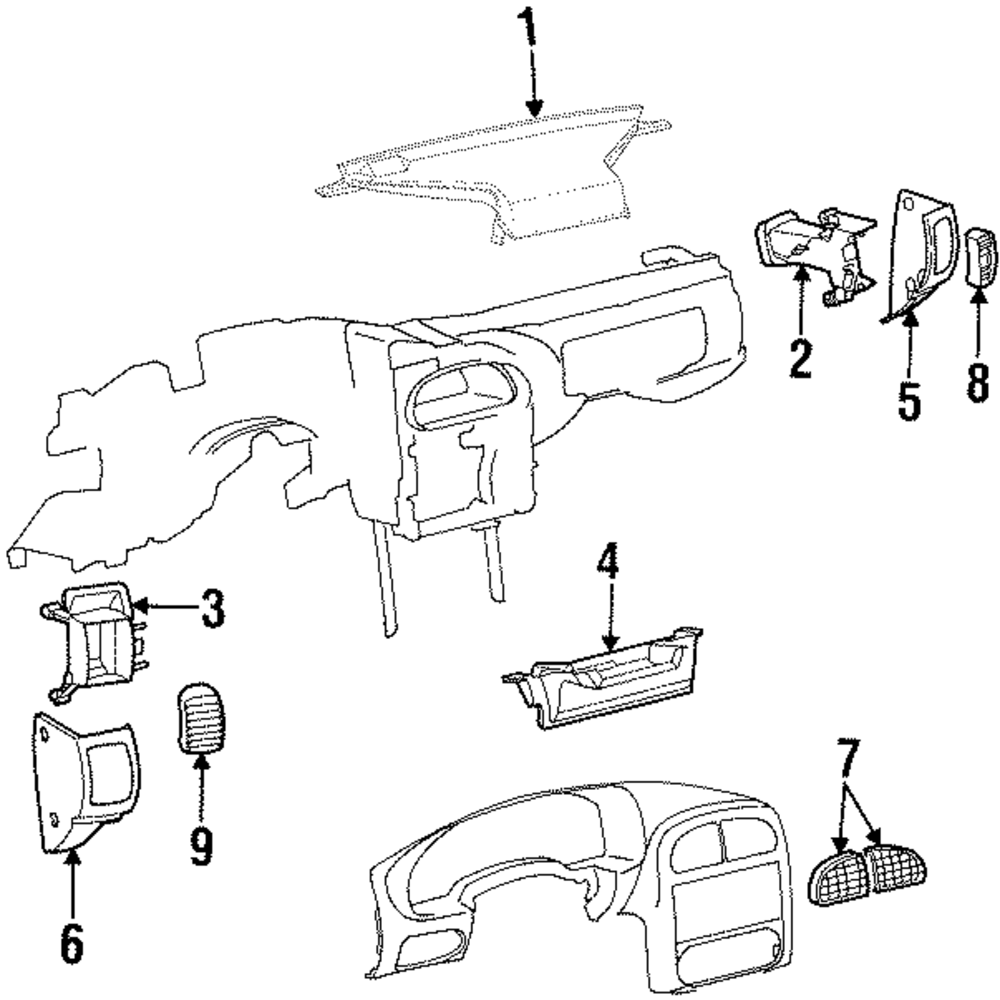 1
2
5
8
3
4
9
7
6