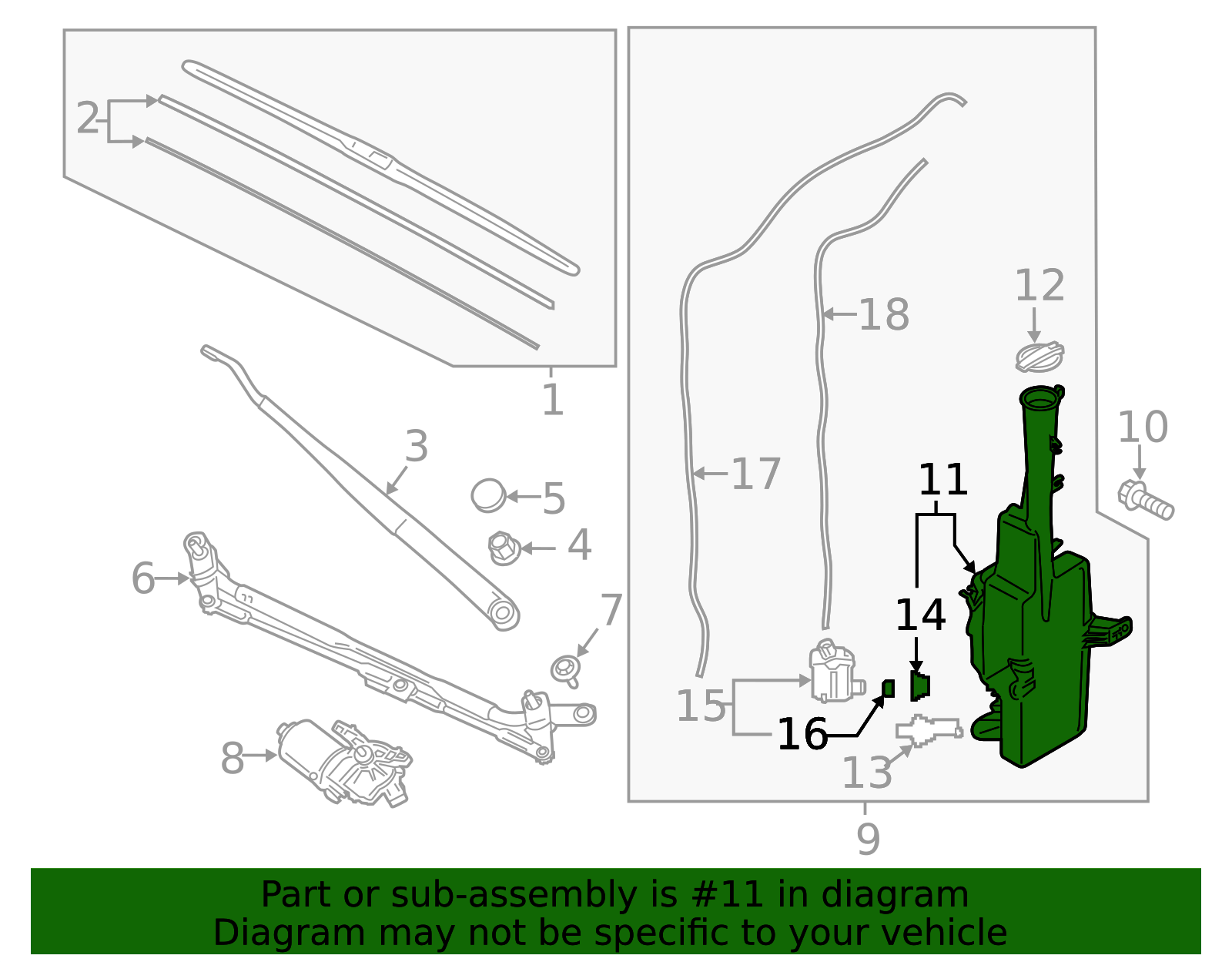 2
1
3
5
4
6
7
8
18
12
17
10
11
14
15
16
13
9

Part or sub-assembly is #11 in diagram
Diagram may not be specific to your vehicle