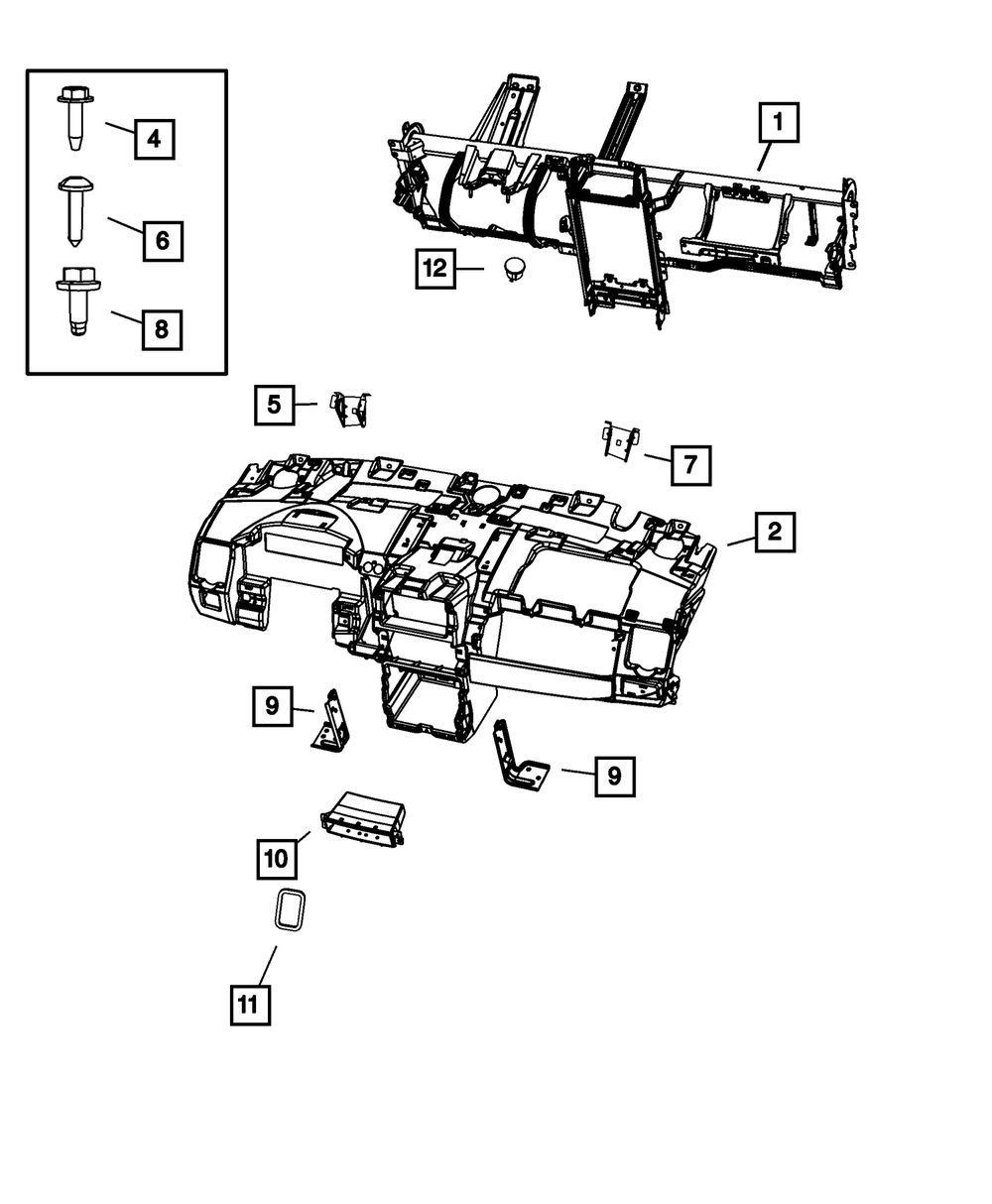 4
6
8
1
12
5
7
2
9
9
10
11