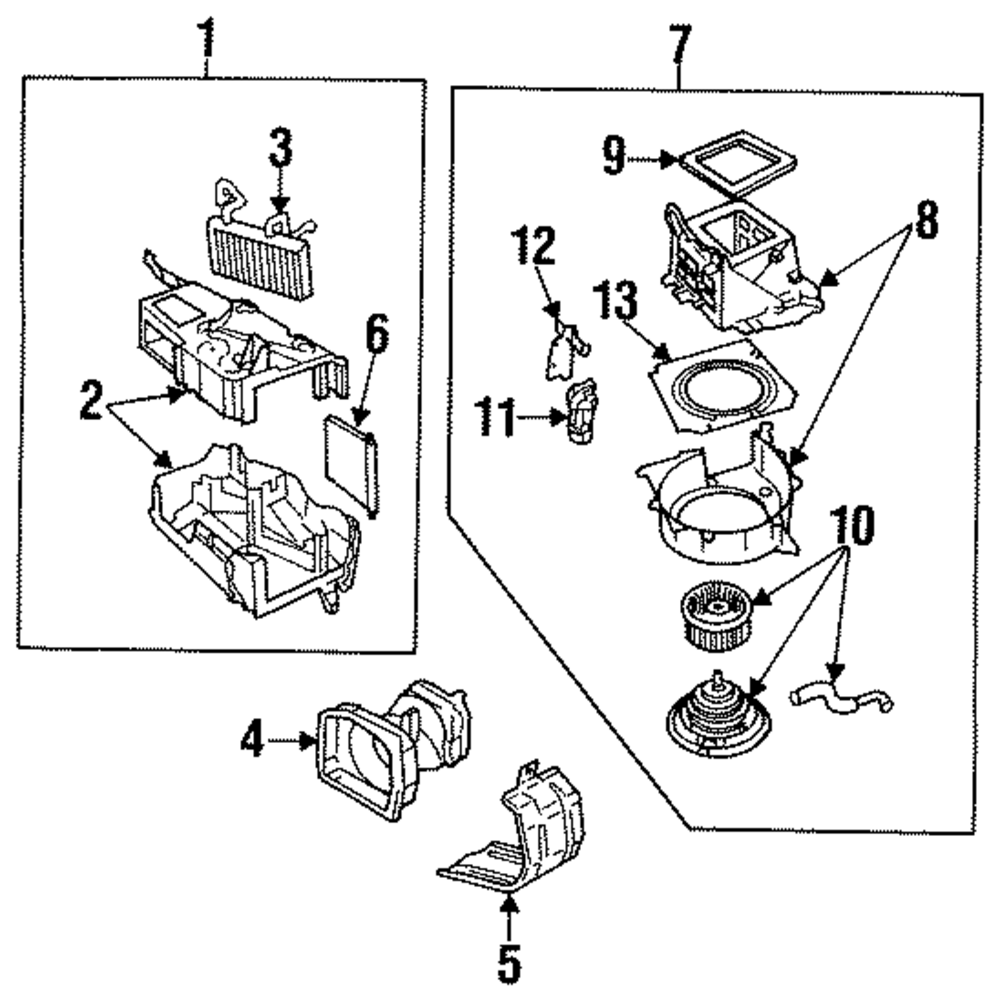 1
3
6
2
4
5
7
9
8
12
13
11
10