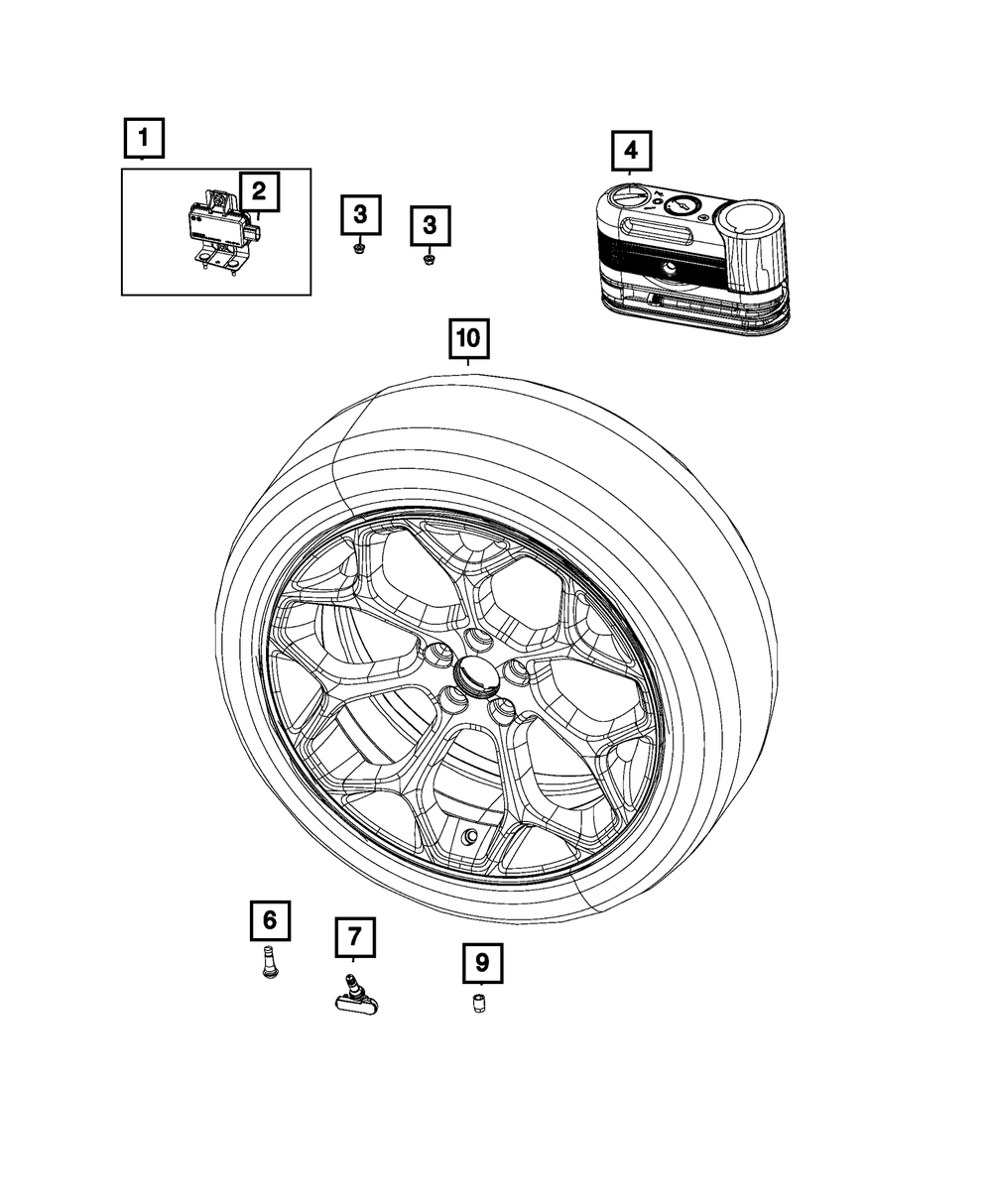 1
2
3
3
4
10
6
7
9