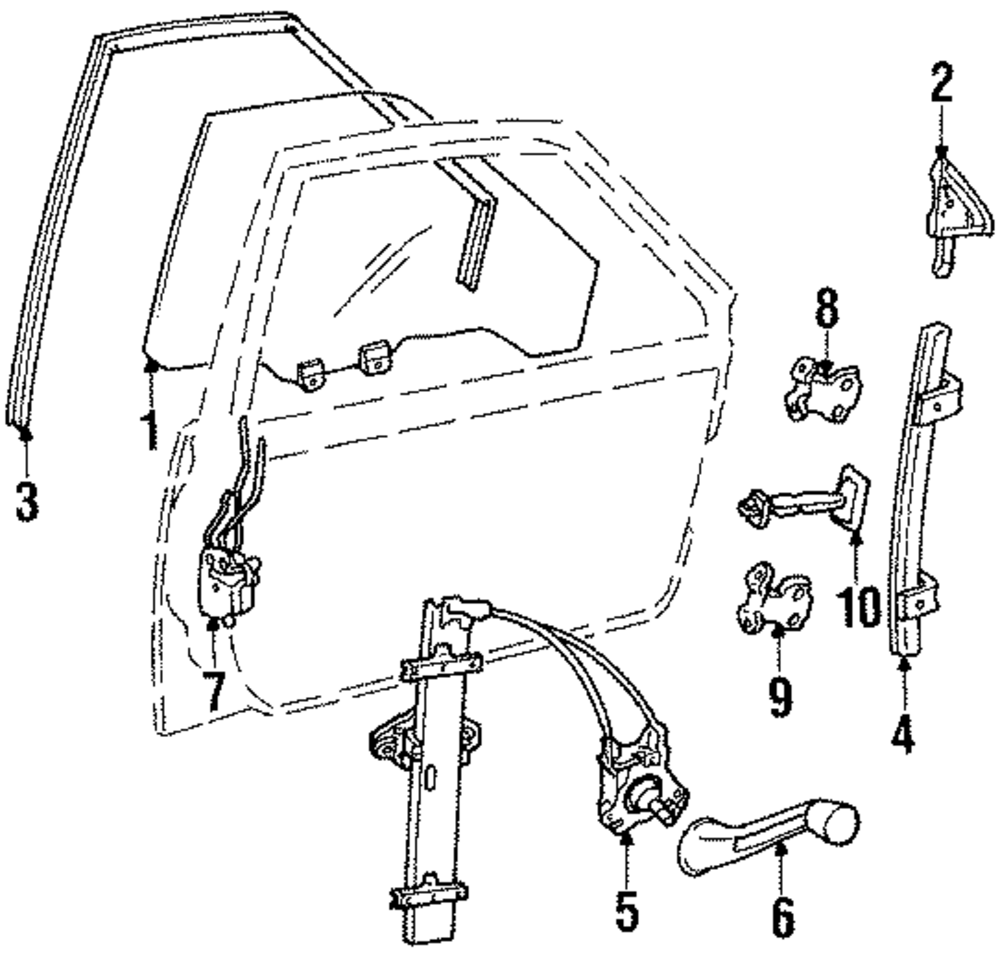 2
8
1
3
10
7
9
4
5
6