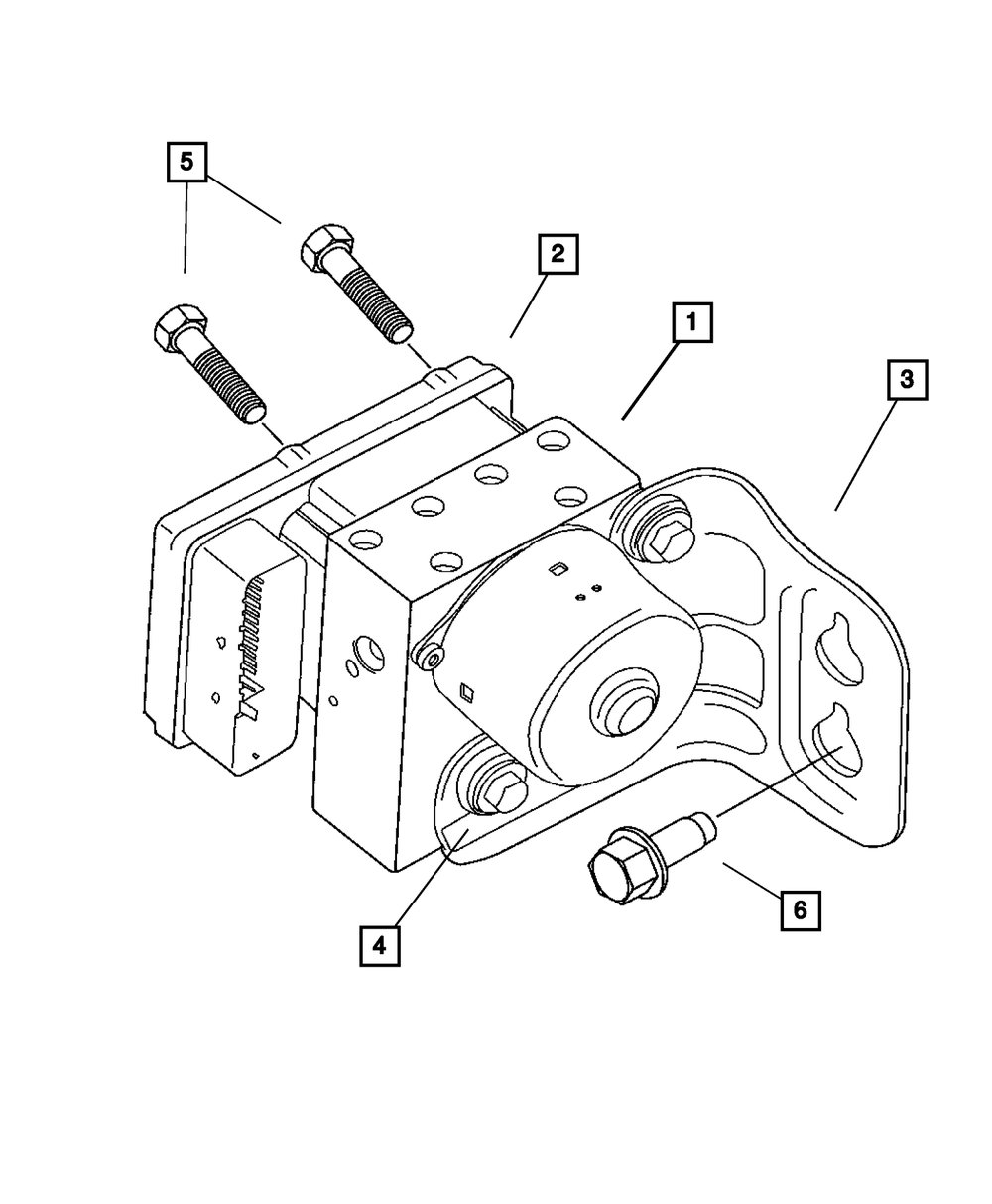 5
2
1
3
4
6