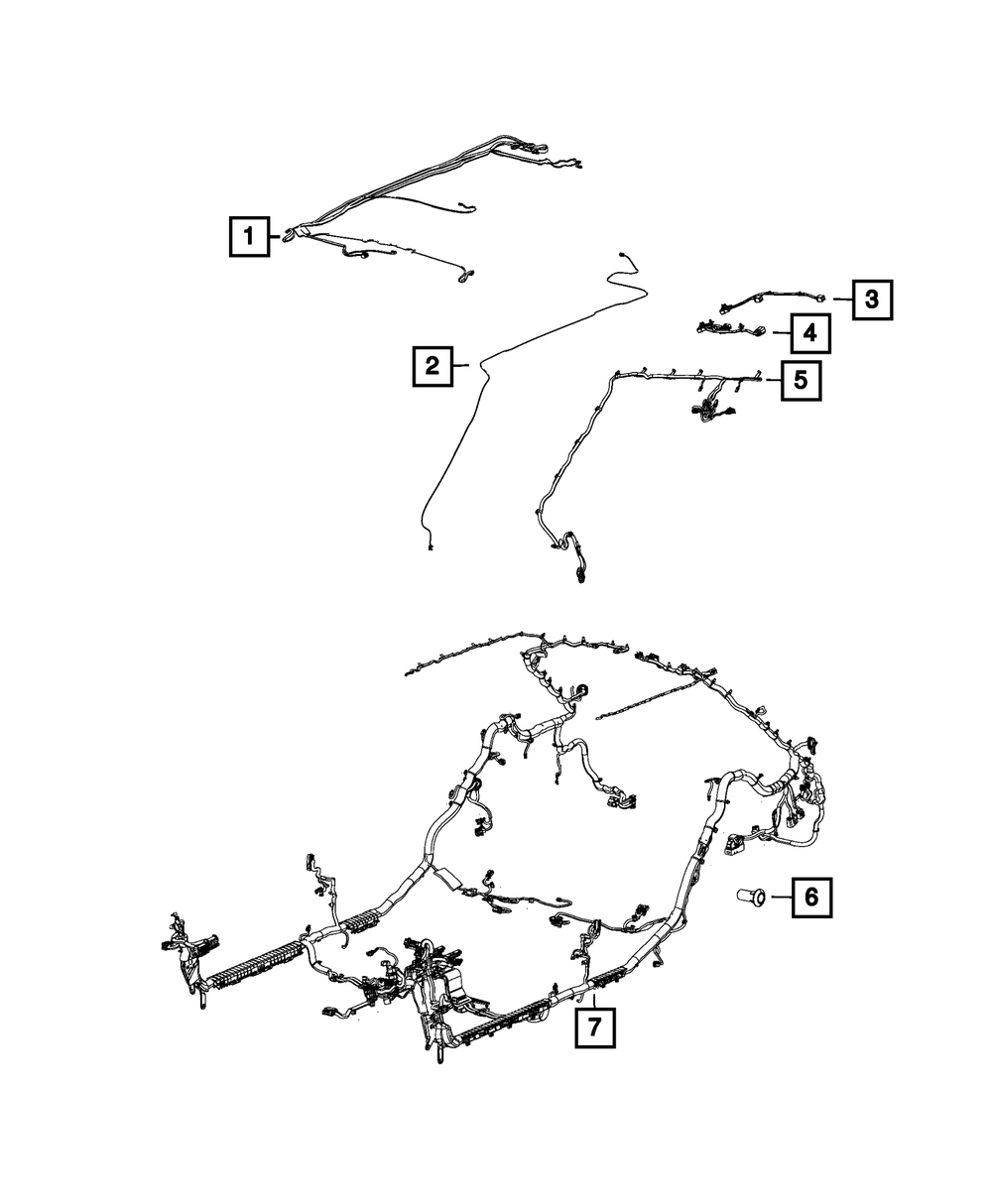 1

2

3

4

5

6

7