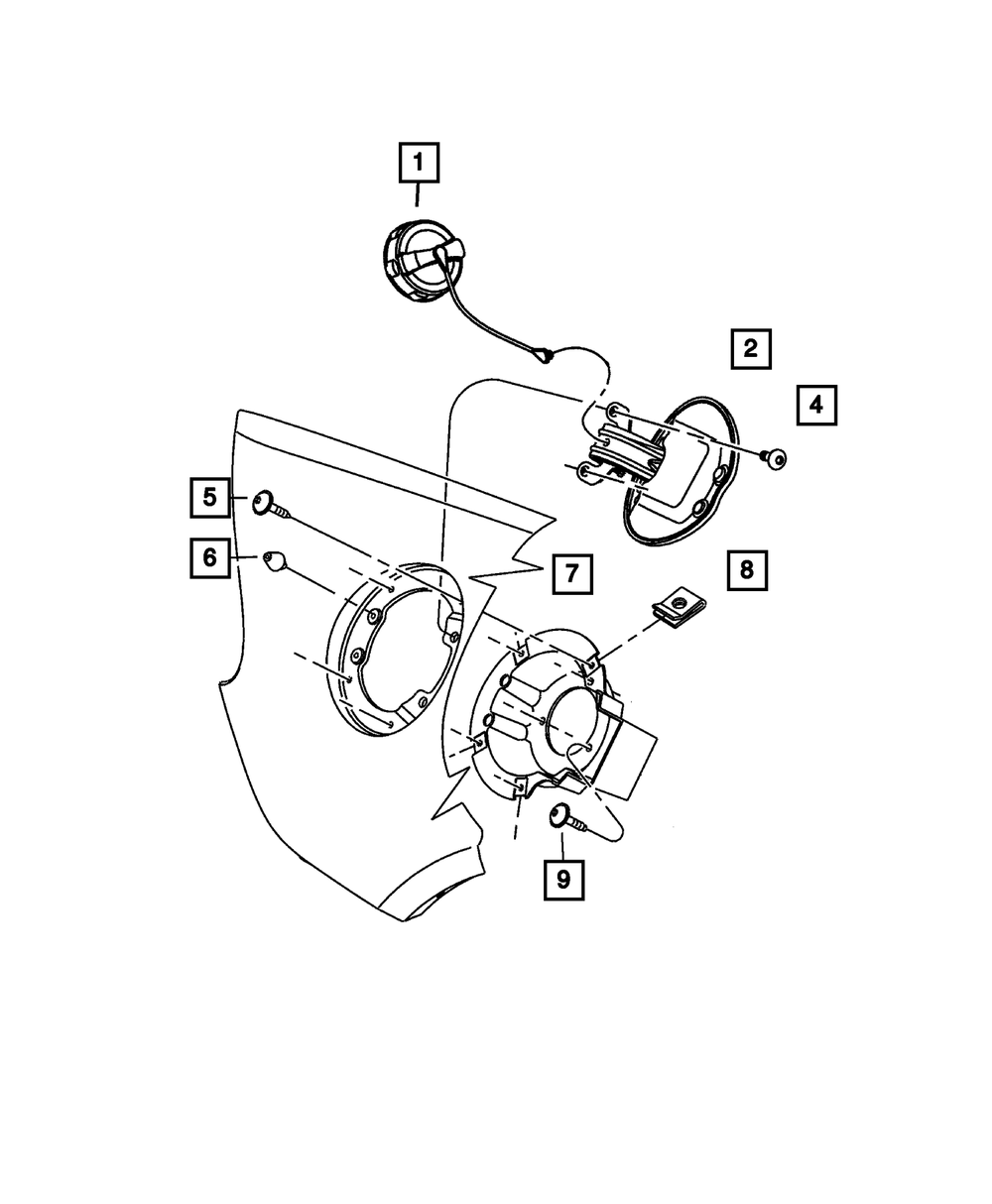 1
2
4
5
6
7
8
9