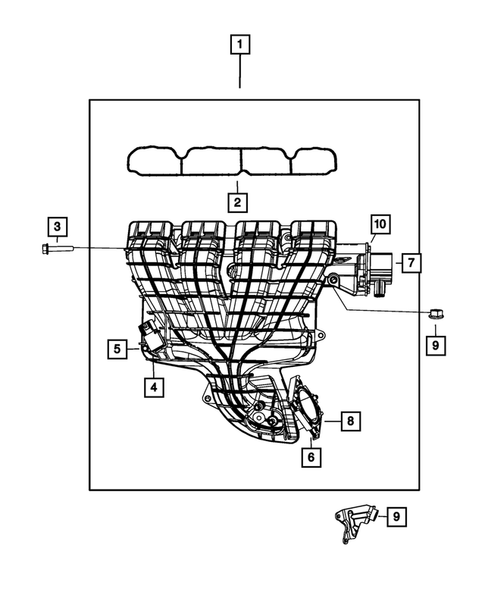 1
2
3
10
7
9
5
4
8
6
9