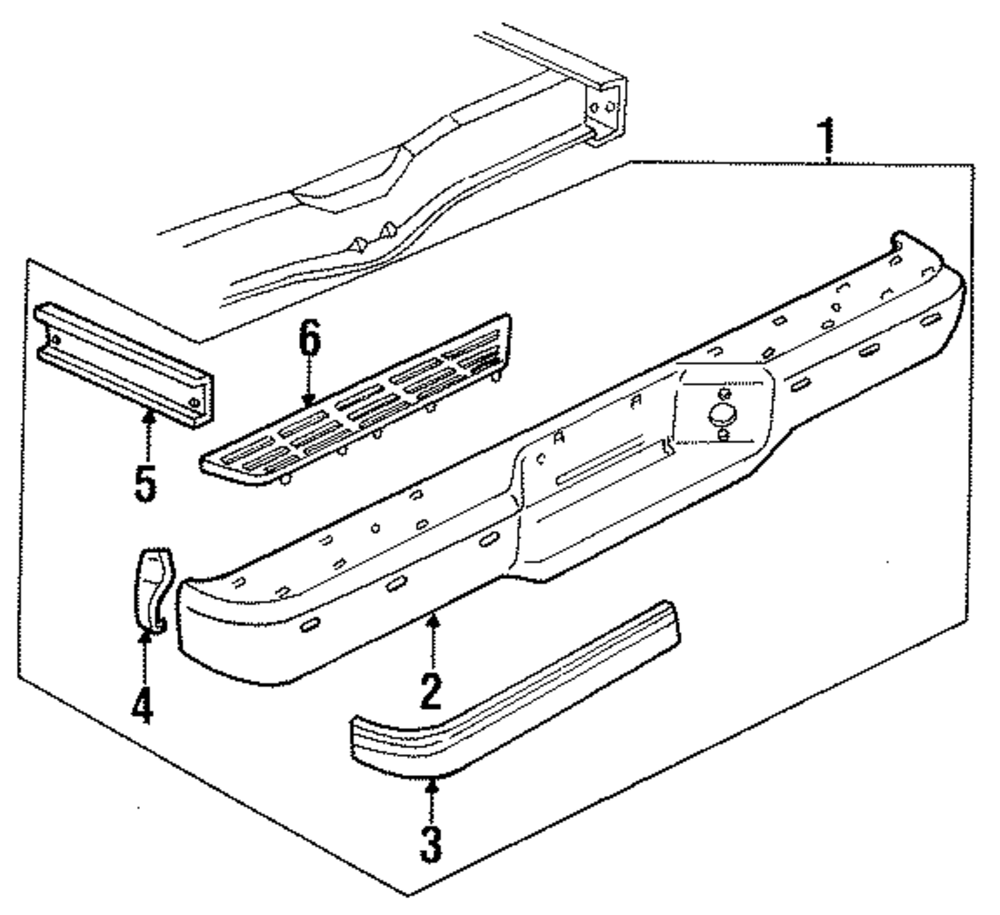 1
6
5
4
2
3