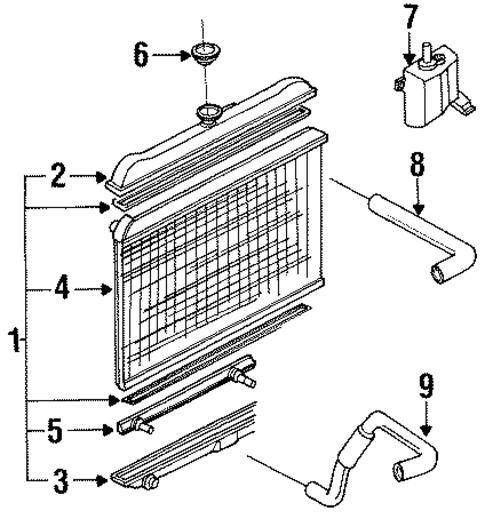 6
7
2
8
4
1
9
5
3