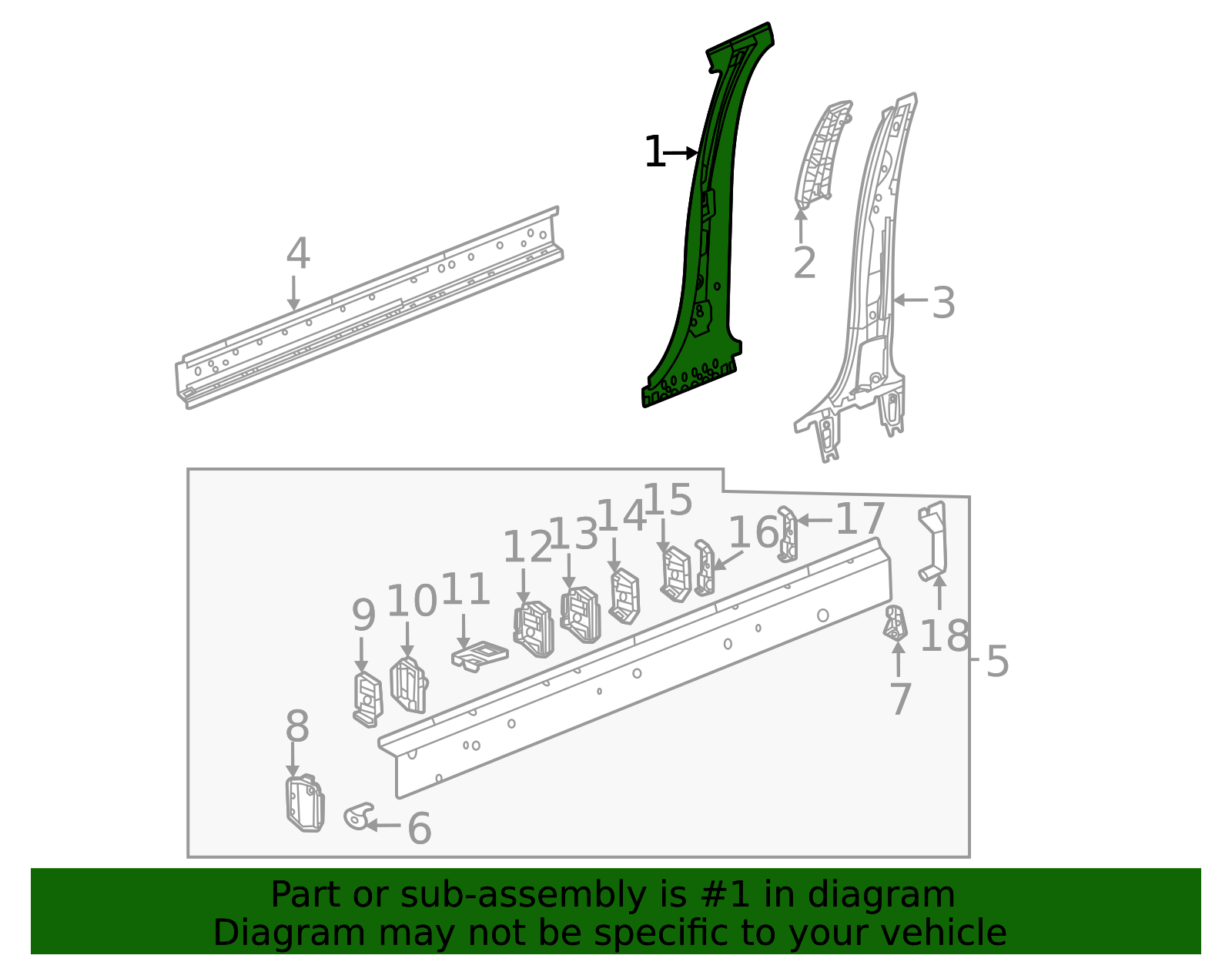 1
2
3
4
15
14
13
12
11
10
9
16
17
18
5
7
8
6

Part or sub-assembly is #1 in diagram
Diagram may not be specific to your vehicle