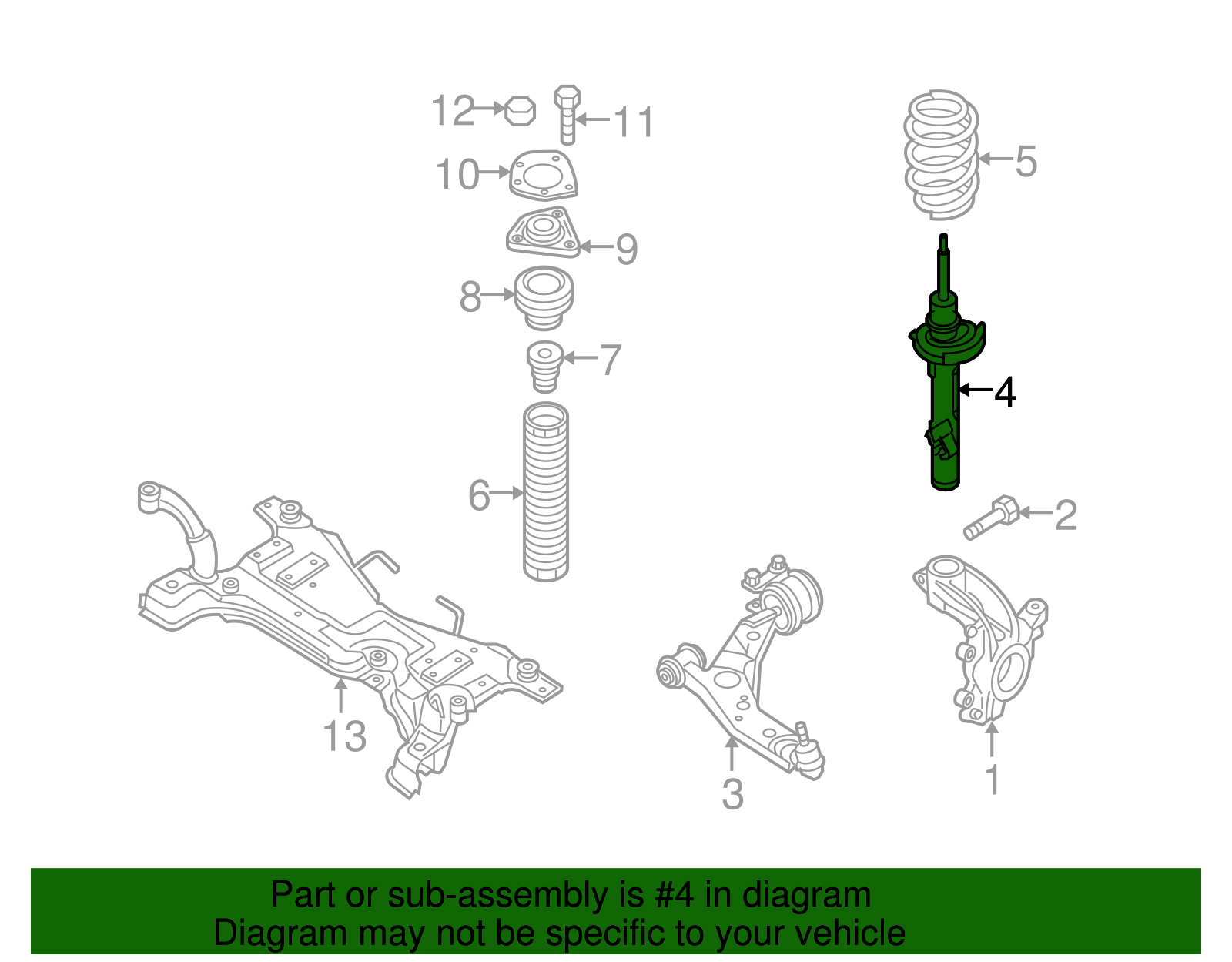 12
11
10
9
8
7
6
5
4
2
13
3
1

Part or sub-assembly is #4 in diagram
Diagram may not be specific to your vehicle