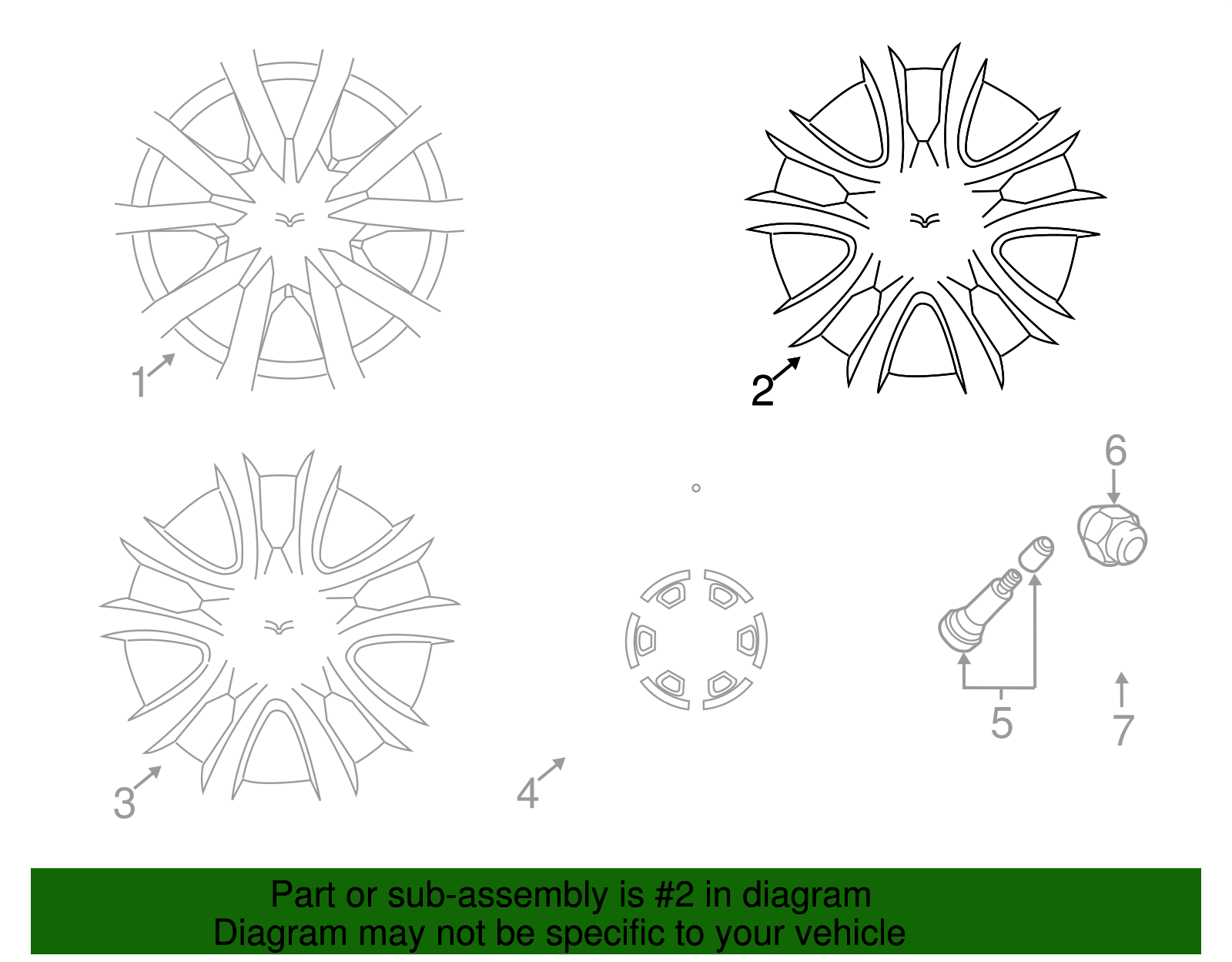 1

2

6

3

4

5

7

Part or sub-assembly is #2 in diagram
Diagram may not be specific to your vehicle