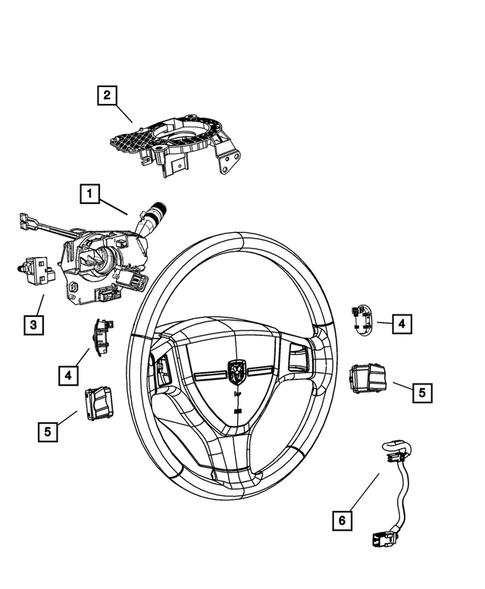 2
1
3
4
4
5
5
6