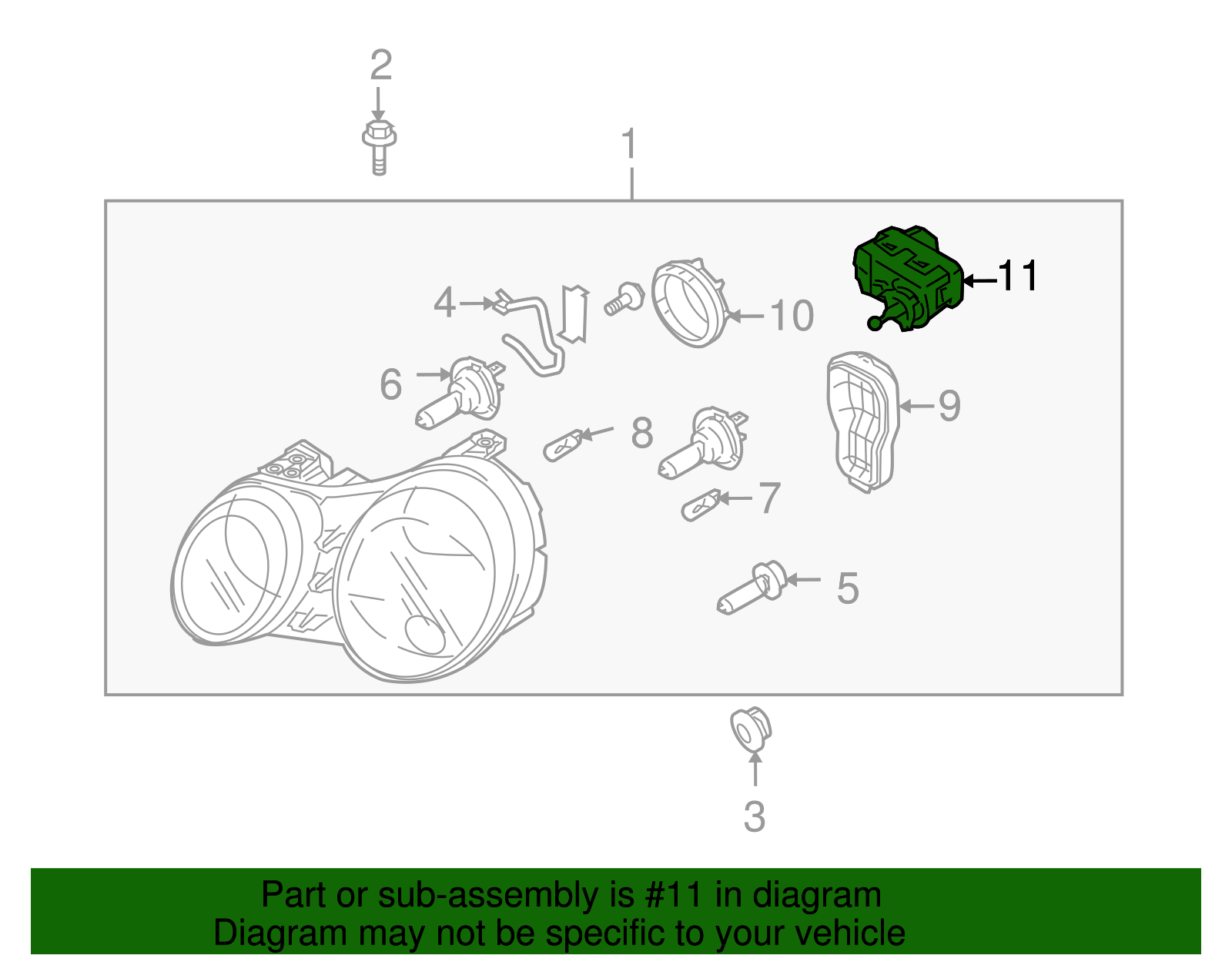 2
1
11
4
10
6
9
8
7
5
3

Part or sub-assembly is #11 in diagram
Diagram may not be specific to your vehicle