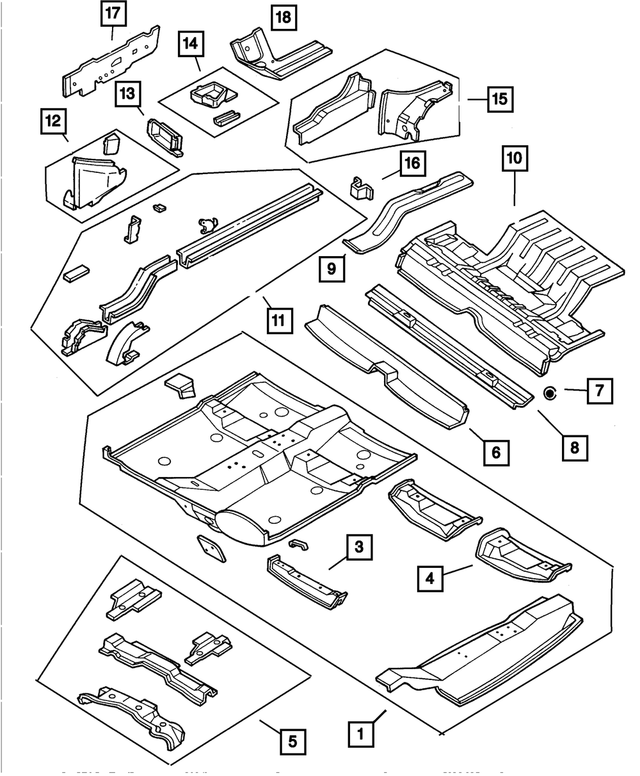 17
18
14
13
15
12
16
10
9
11
7
6
8
3
4
5
1