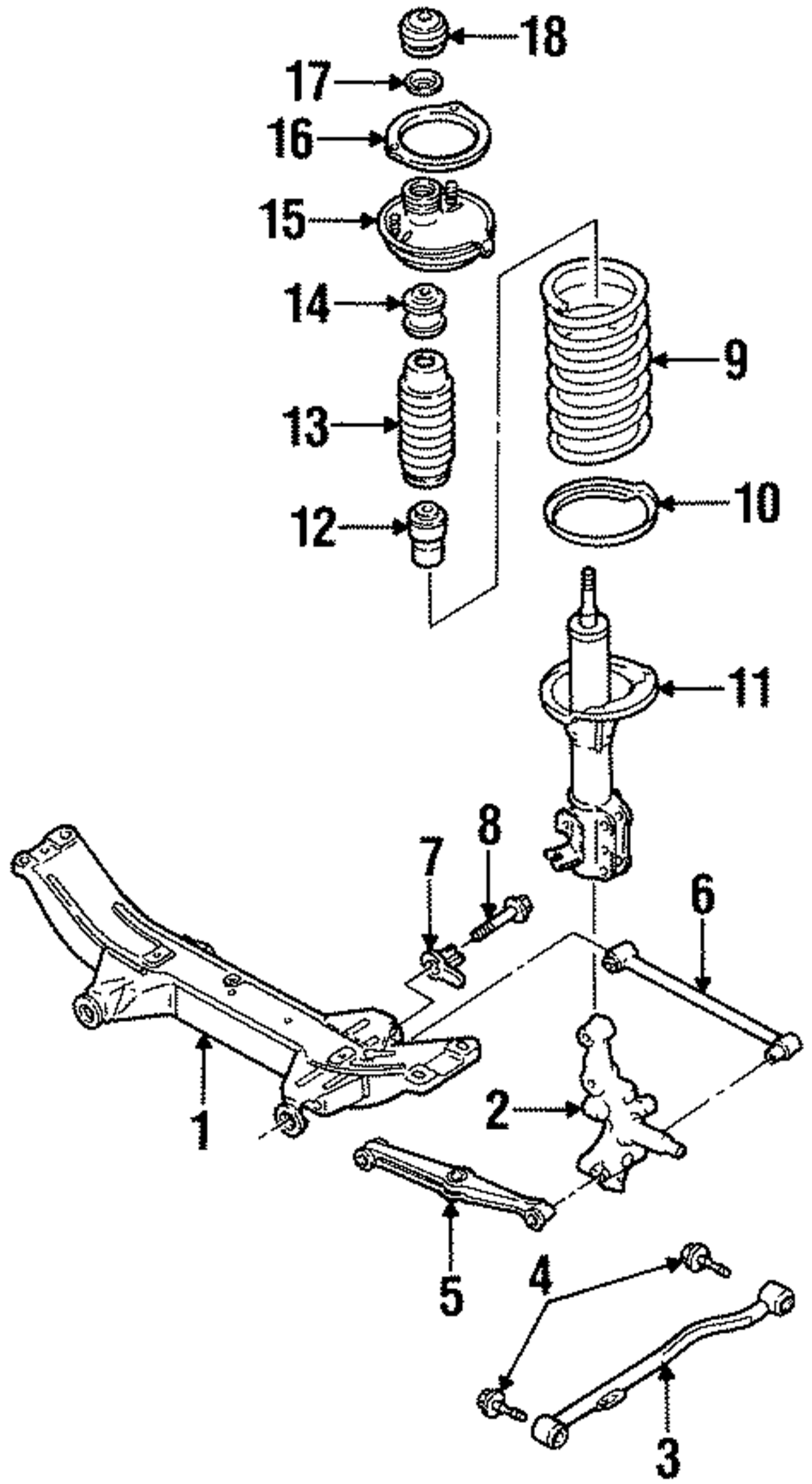 18
17
16
15
14
9
13
10
12
11
8
7
6
1
2
5
4
3