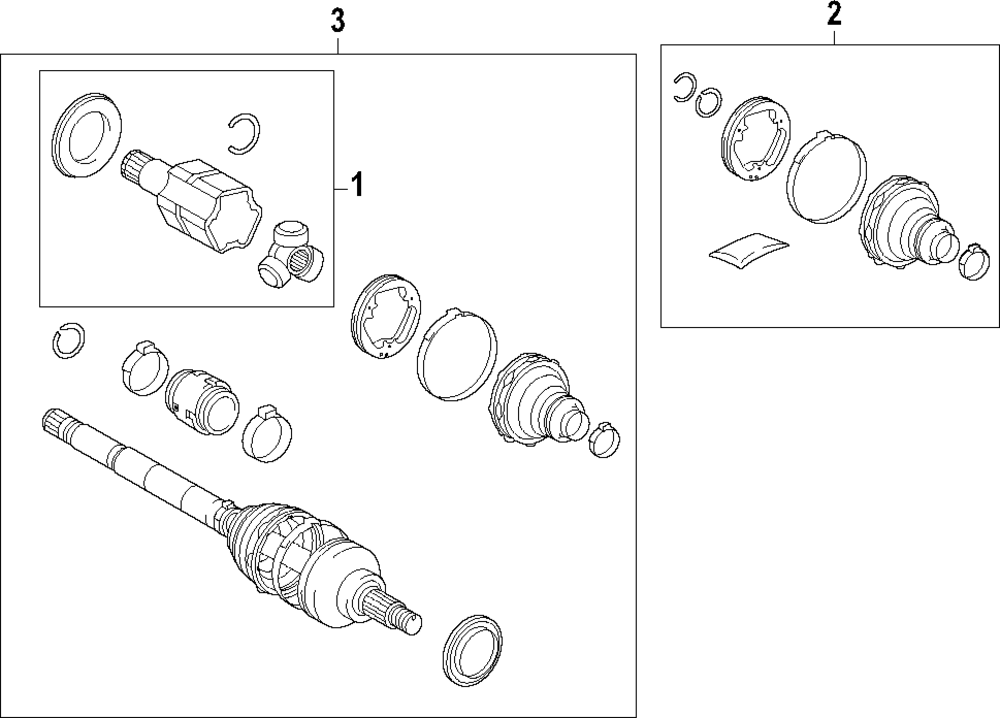 3
2
1