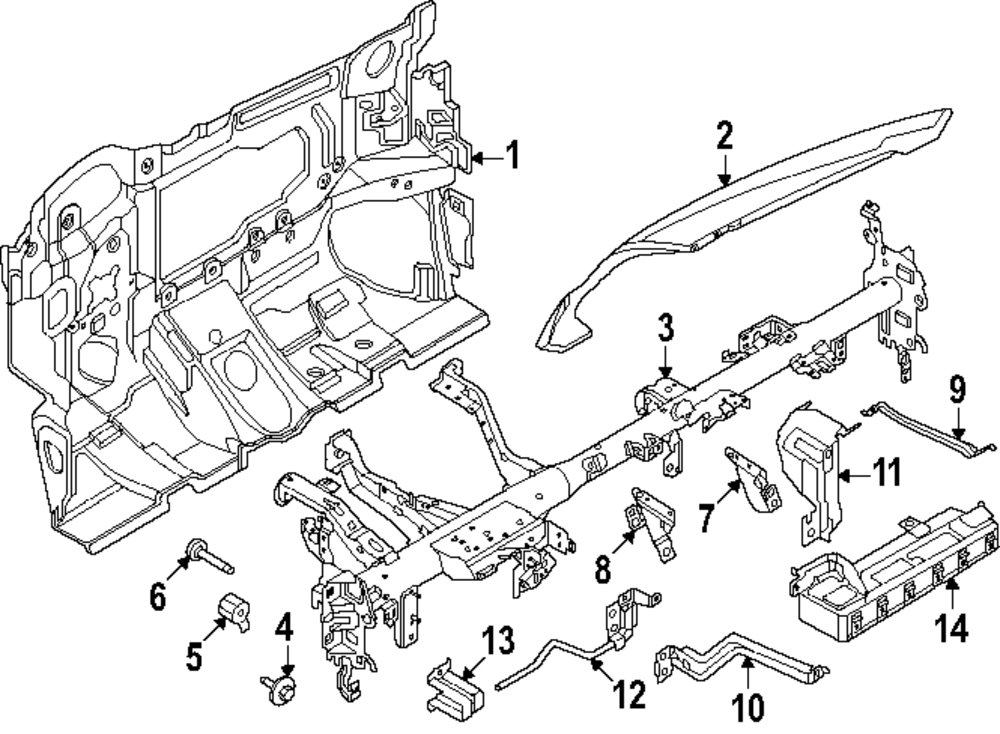 1
2
3
9
11
7
8
6
5
4
13
12
10
14