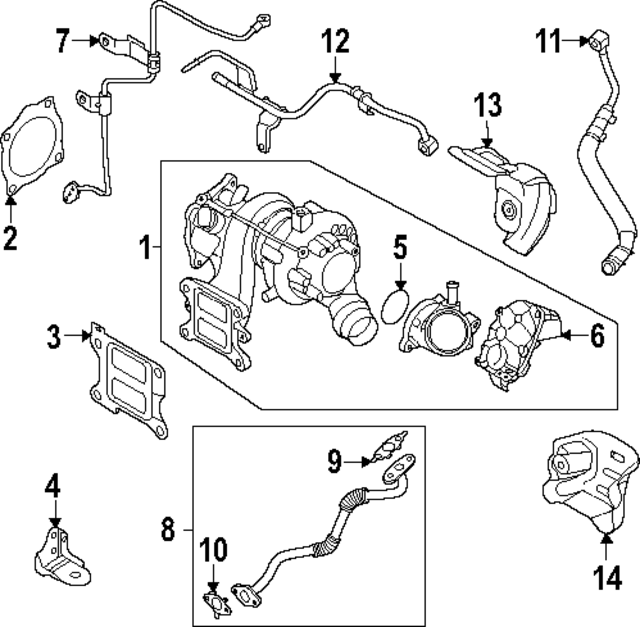 7
12
11
13
2
1
5
6
3
9
4
8
10
14