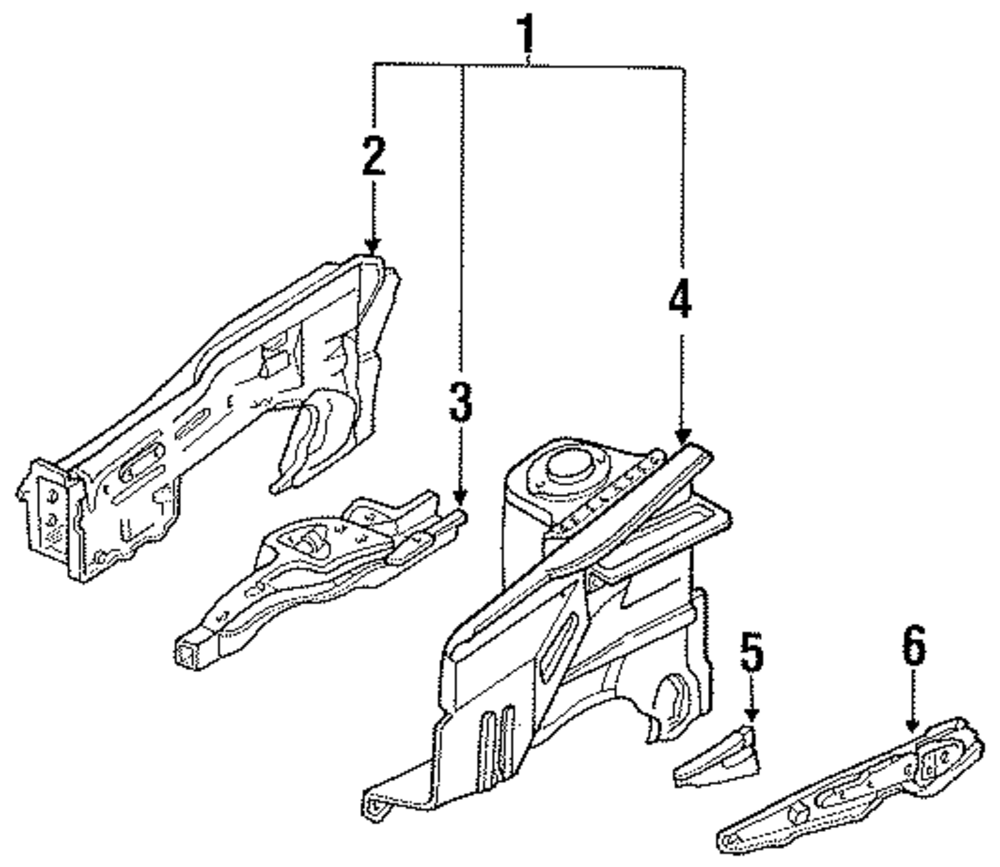 1
2
3
4
5
6