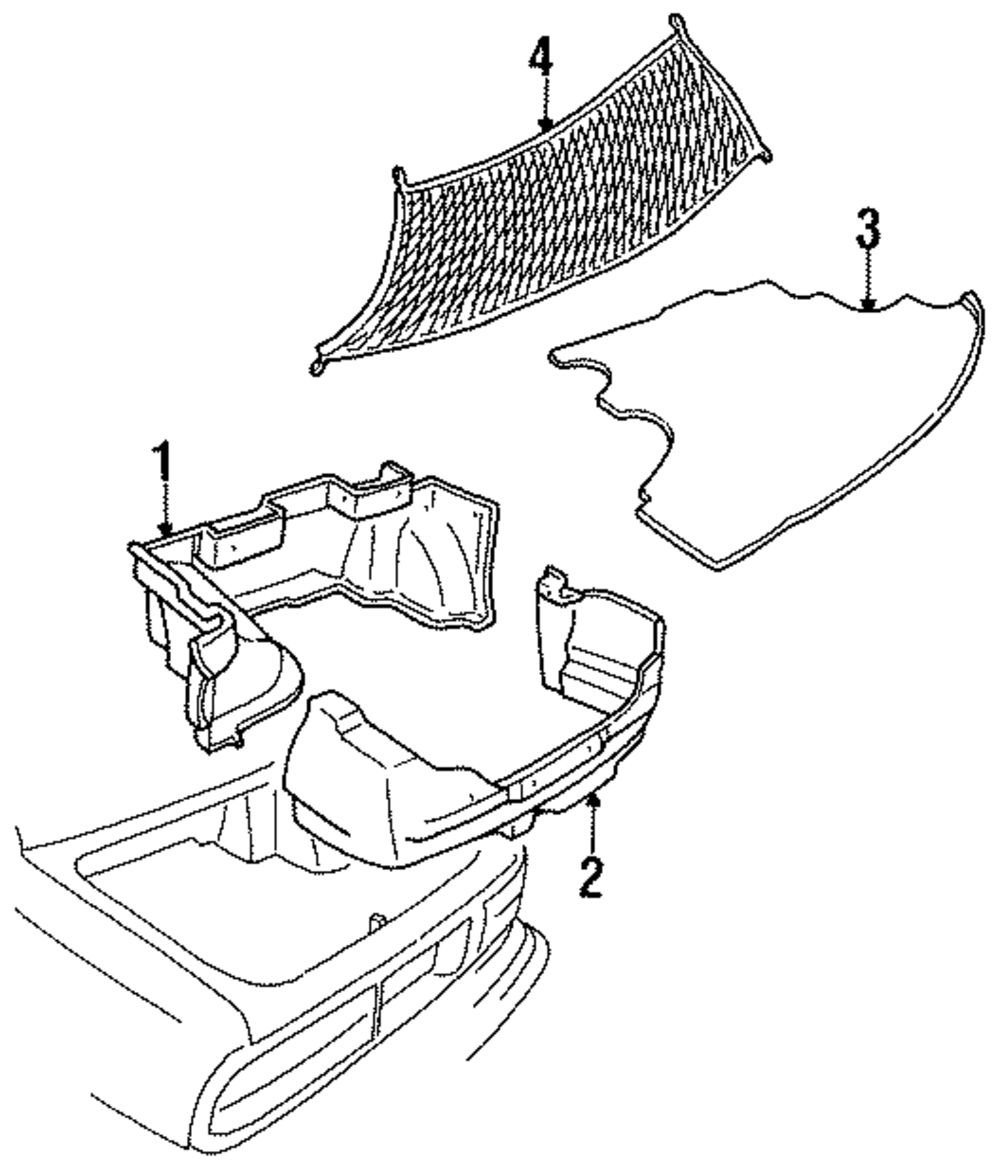 4

3

1

2