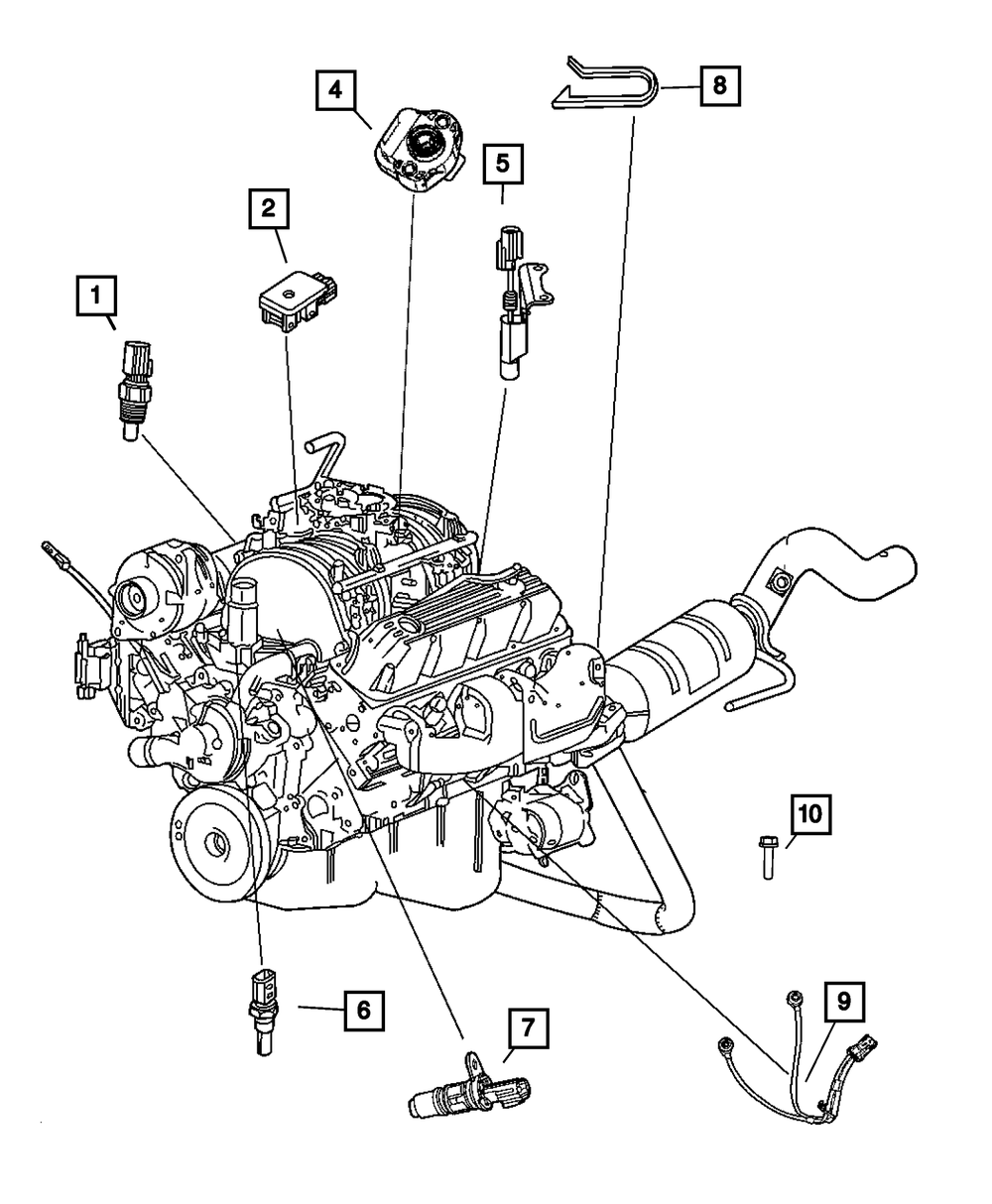 4
8
5
2
1
10
6
7
9