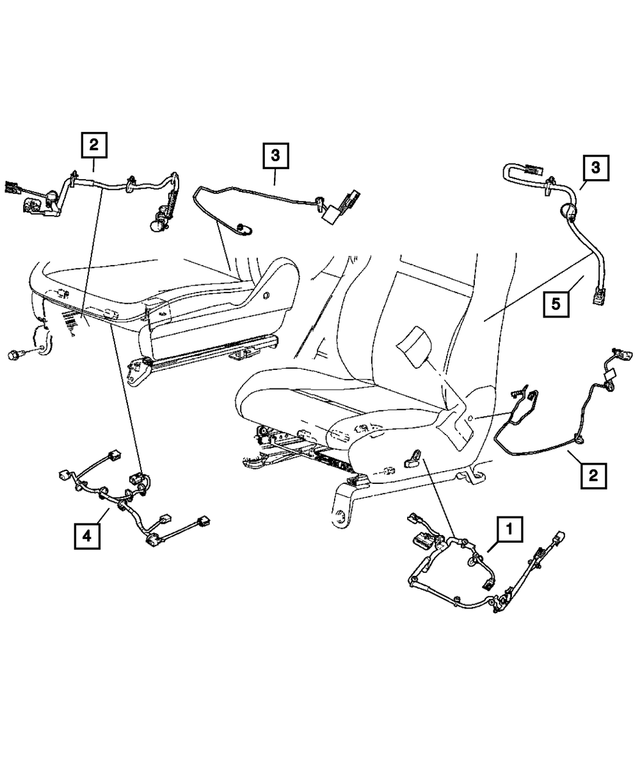 2
3
3
5
2
4
1