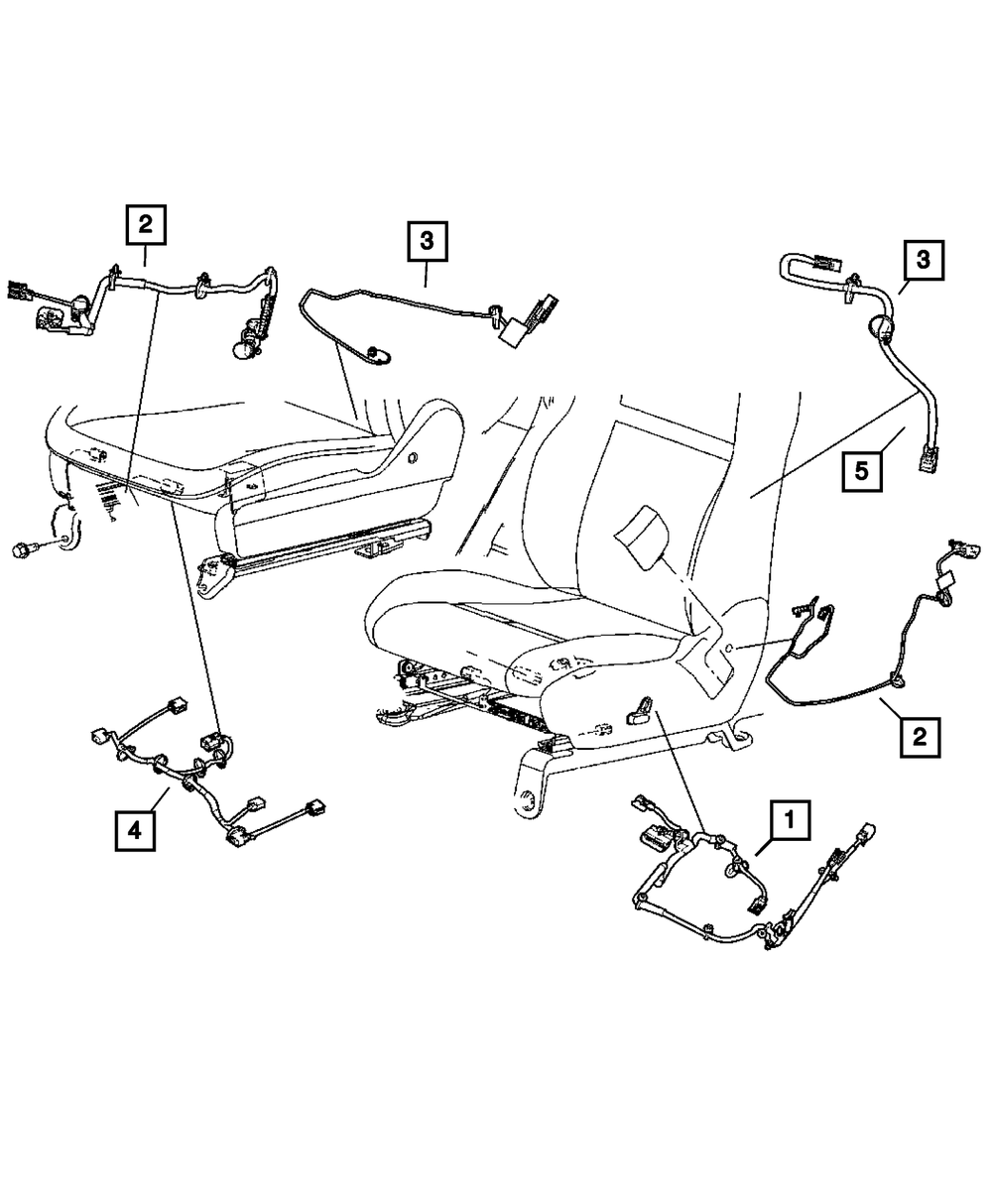 2
3
3
5
2
4
1