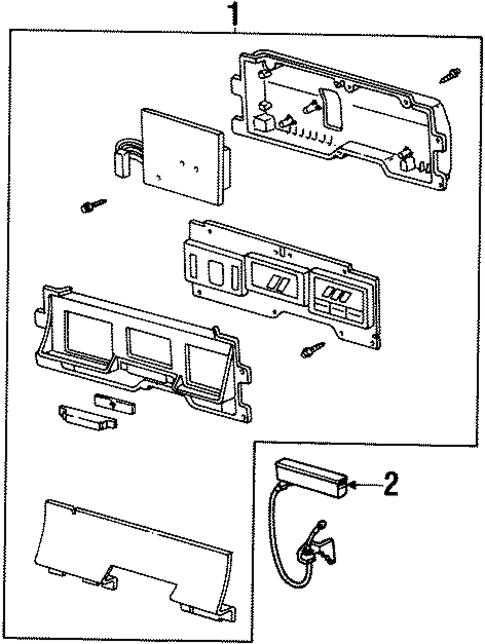 1

2