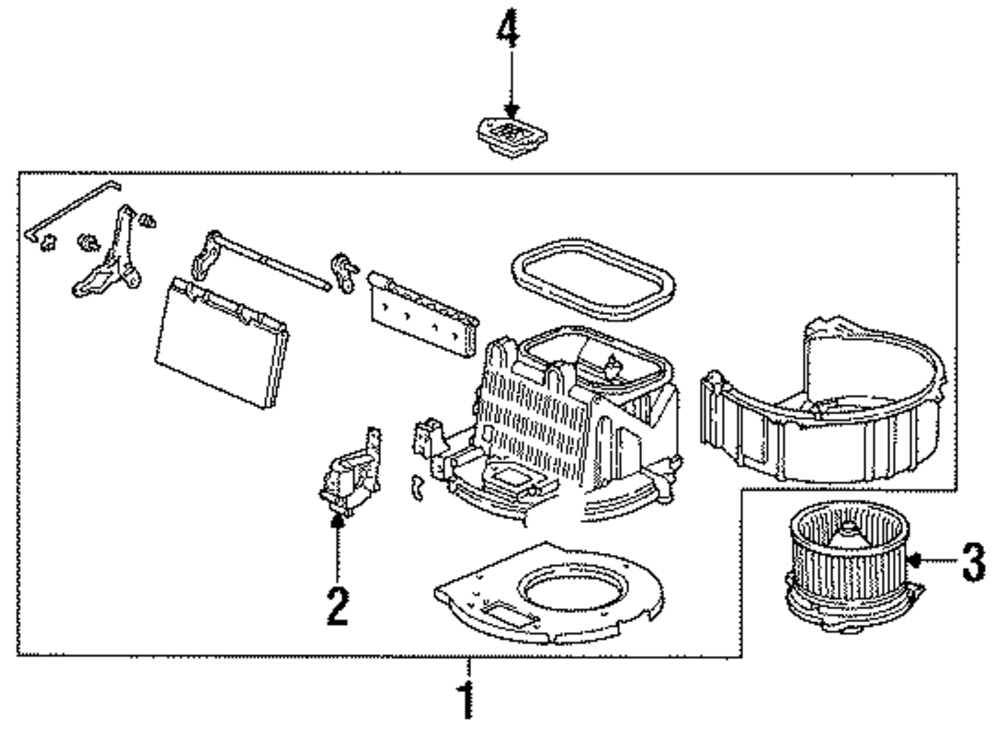 4

2

3

1