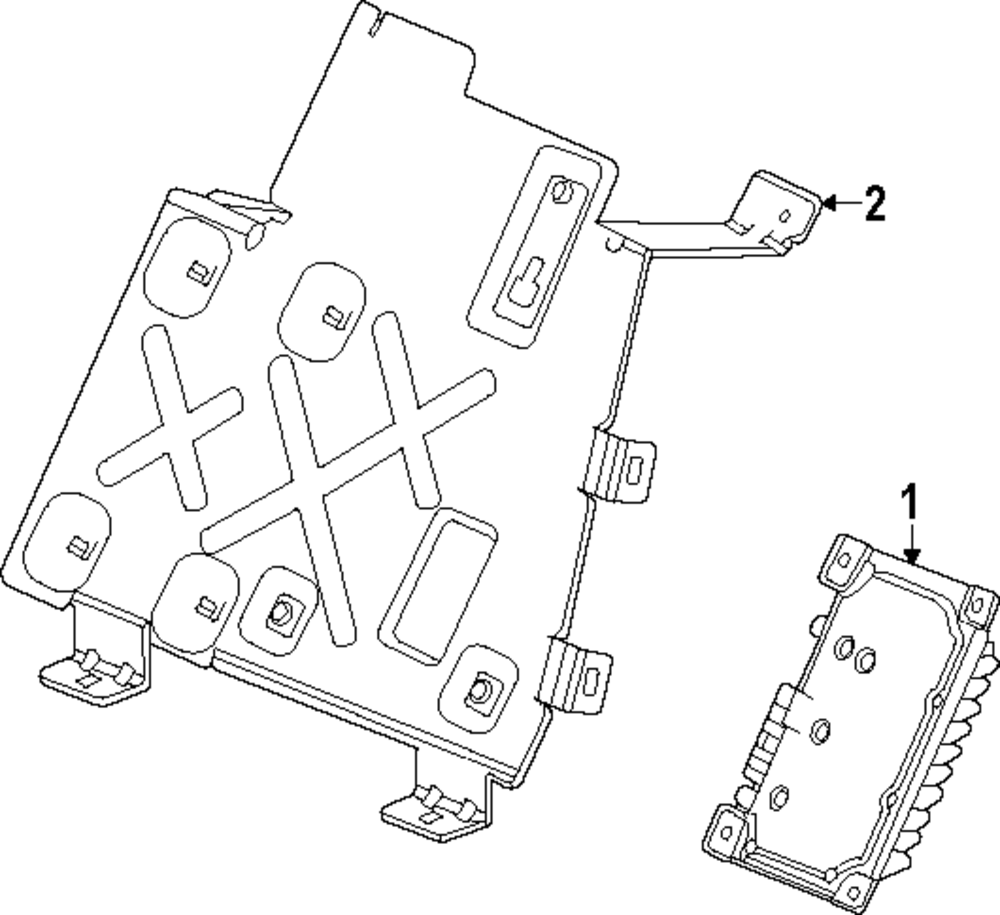 2
1