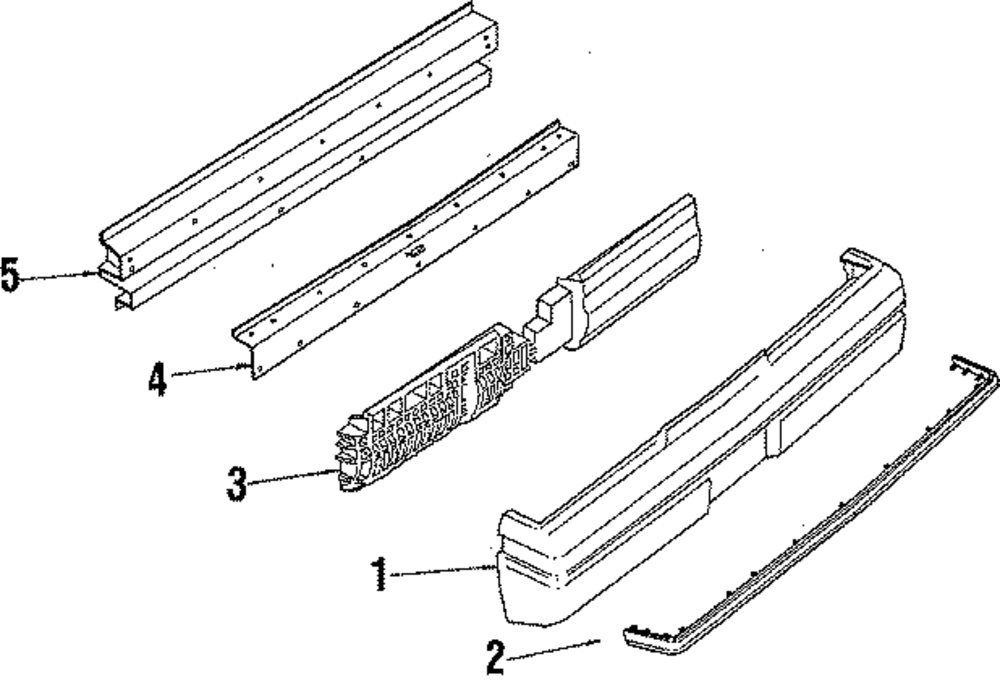 5
4
3
1
2