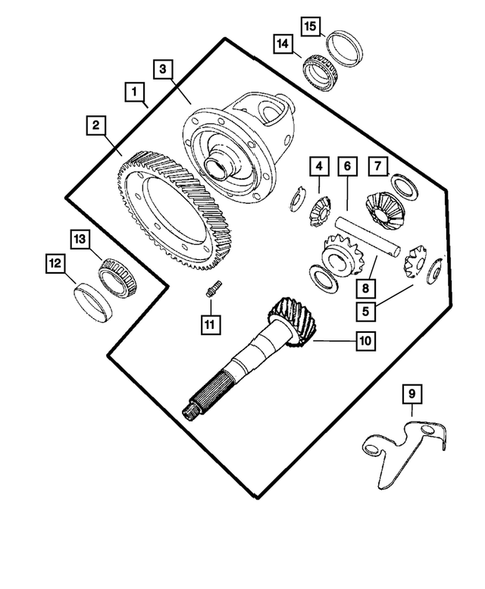 15
14
3
1
2
4
6
7
13
12
8
5
11
10
9