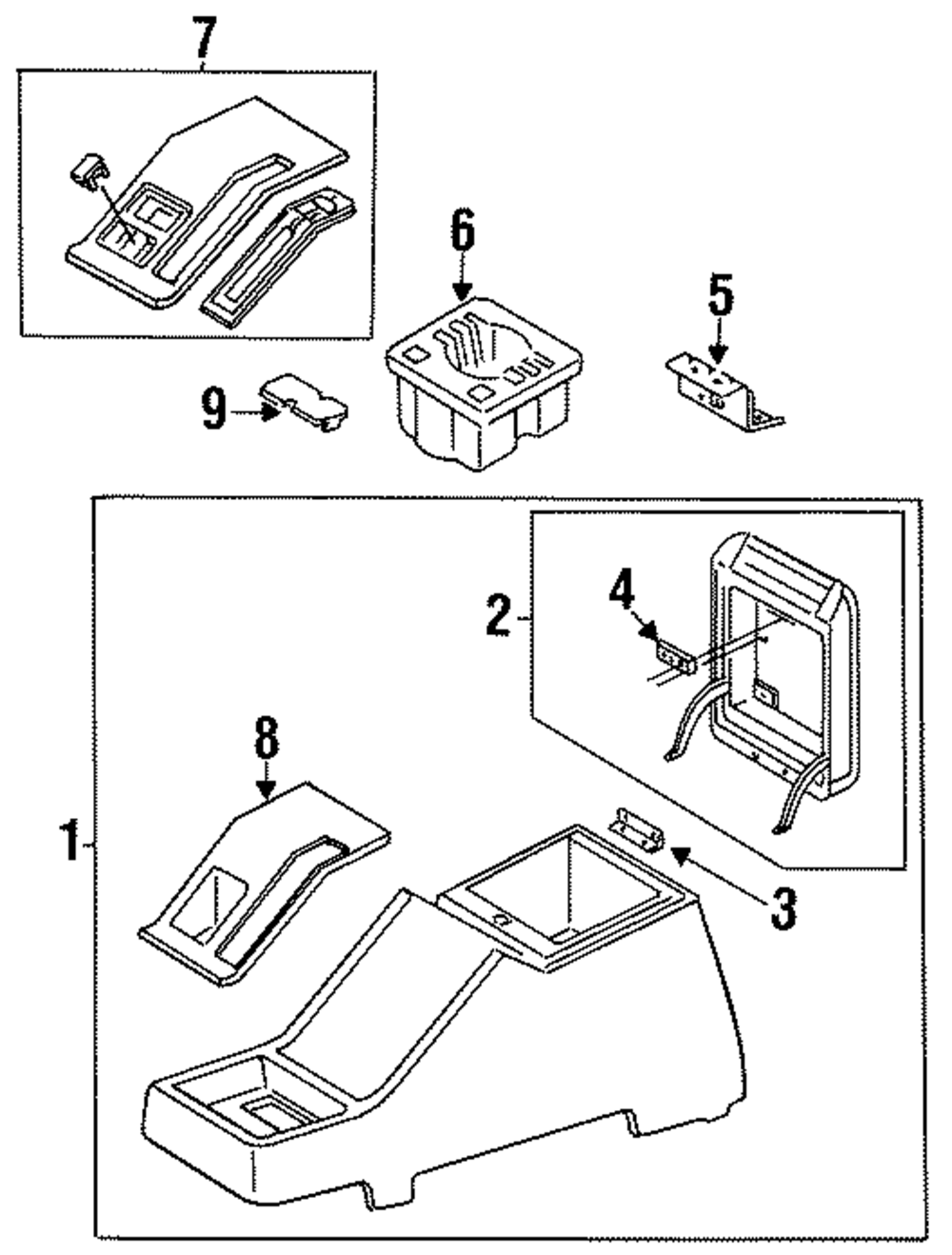 7
6
5
9
2
4
8
1
3