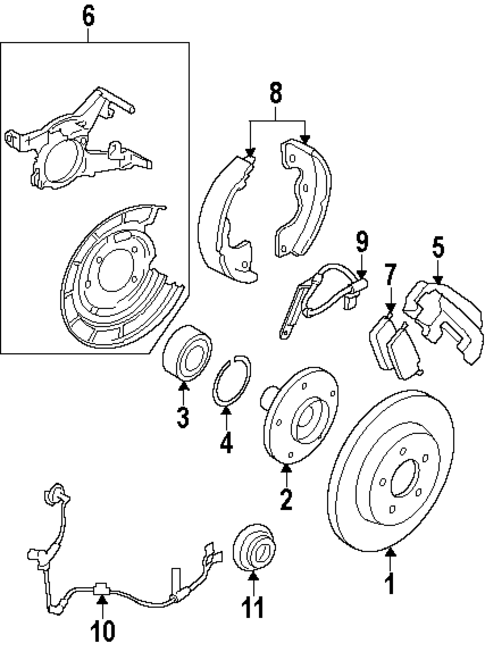 6
8
9
5
7
3
4
2
1
10
11