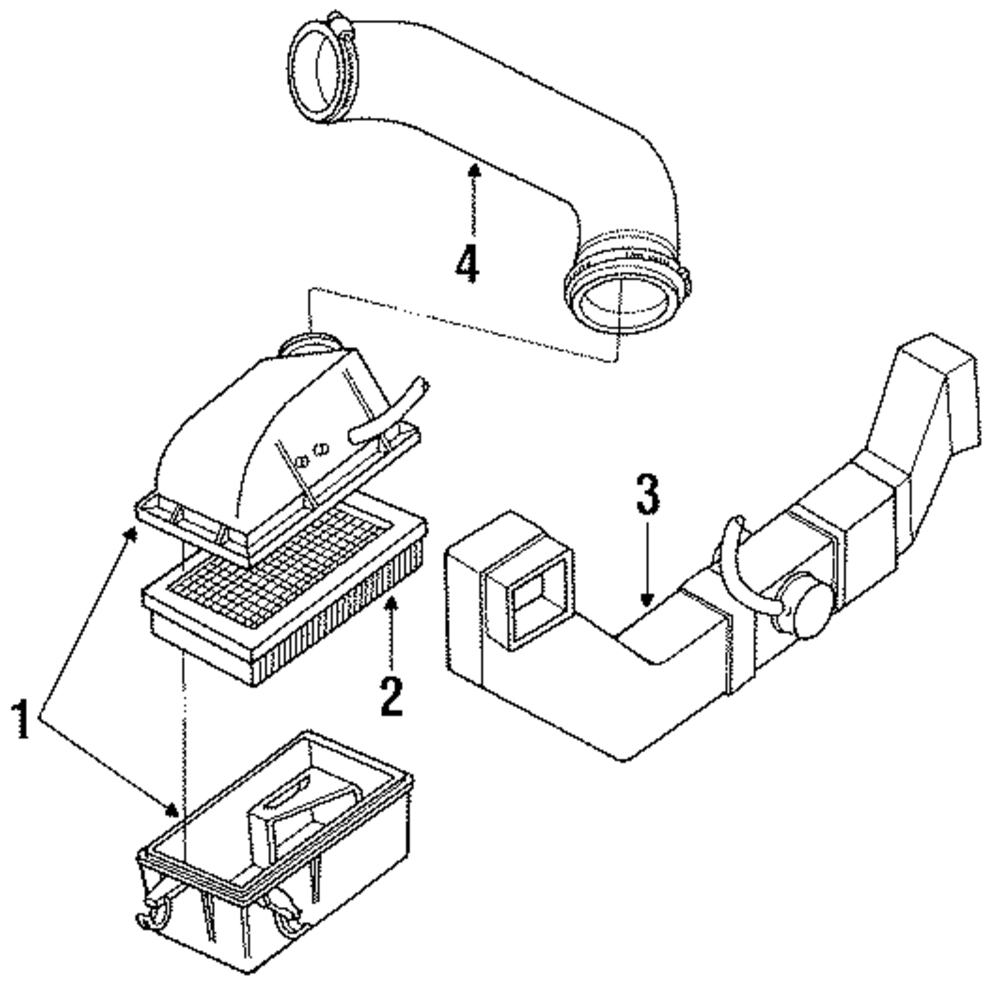 4
3
2
1