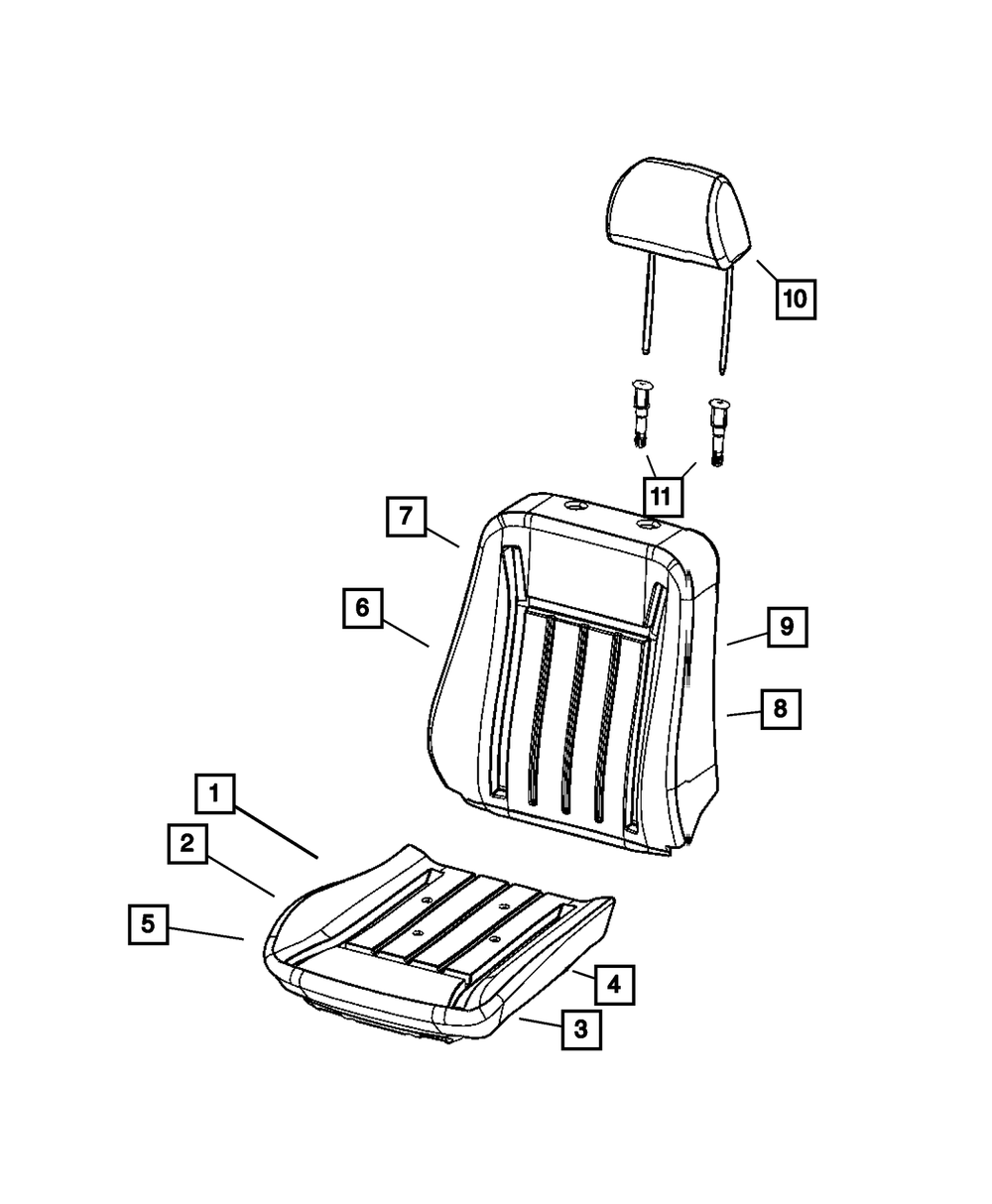 10

11

7

6

9

8

1

2

5

4

3