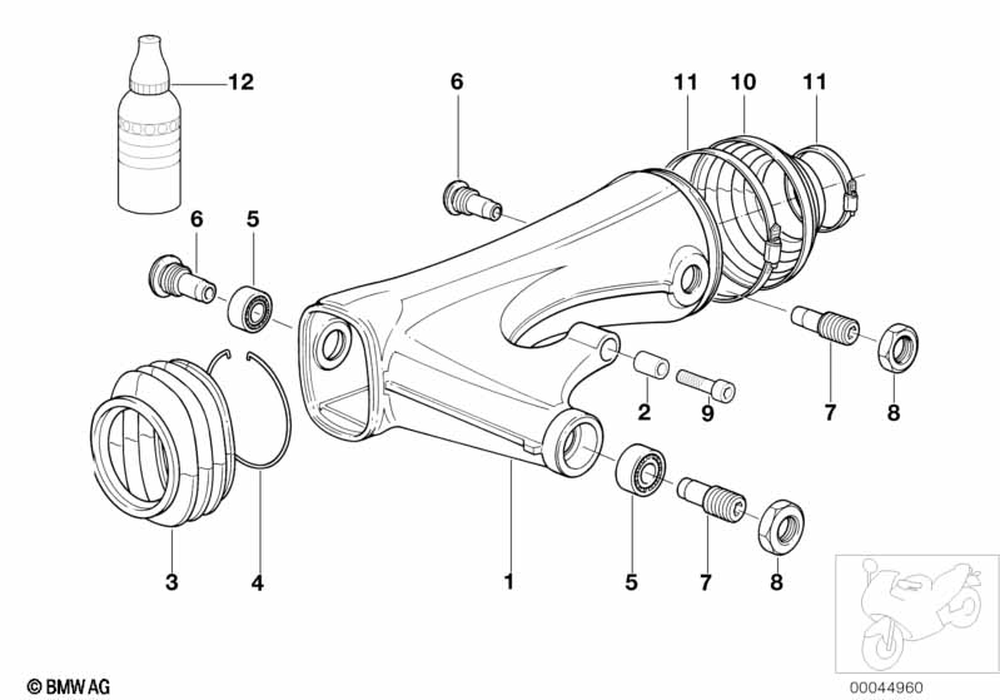 12
6
11
10
11
6
5
2
9
7
8
3
4
1
5
7
8
© BMW AG
00044960