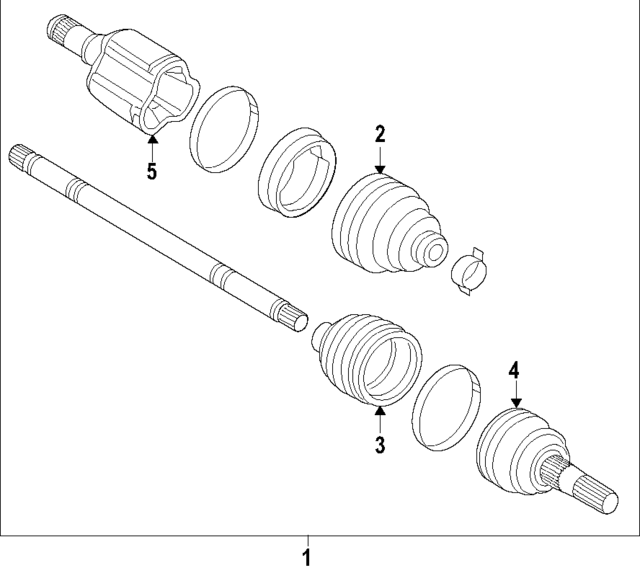 5
2
4
3
1