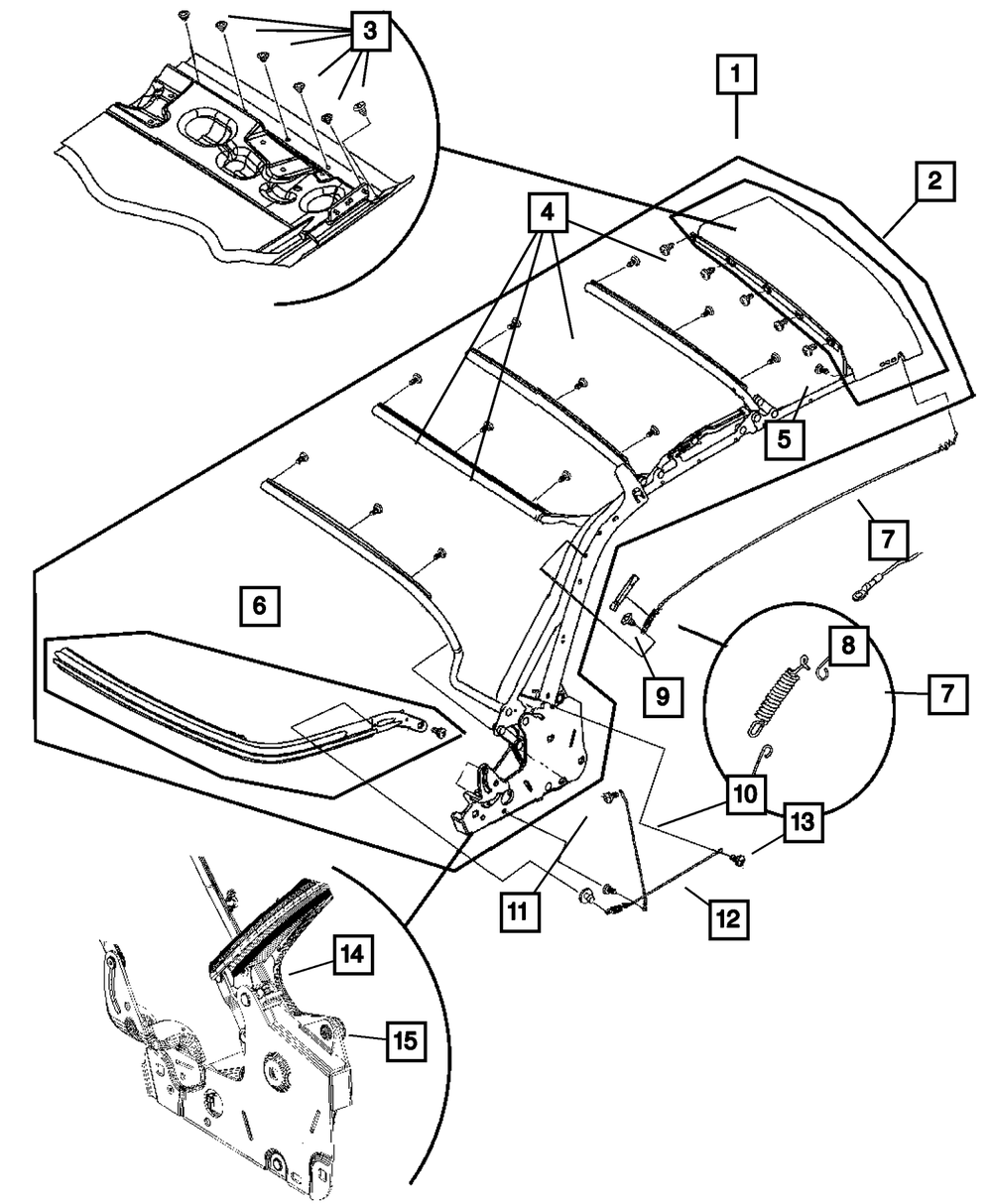 3
1
2
4
5
7
6
8
7
9
10
13
11
12
14
15