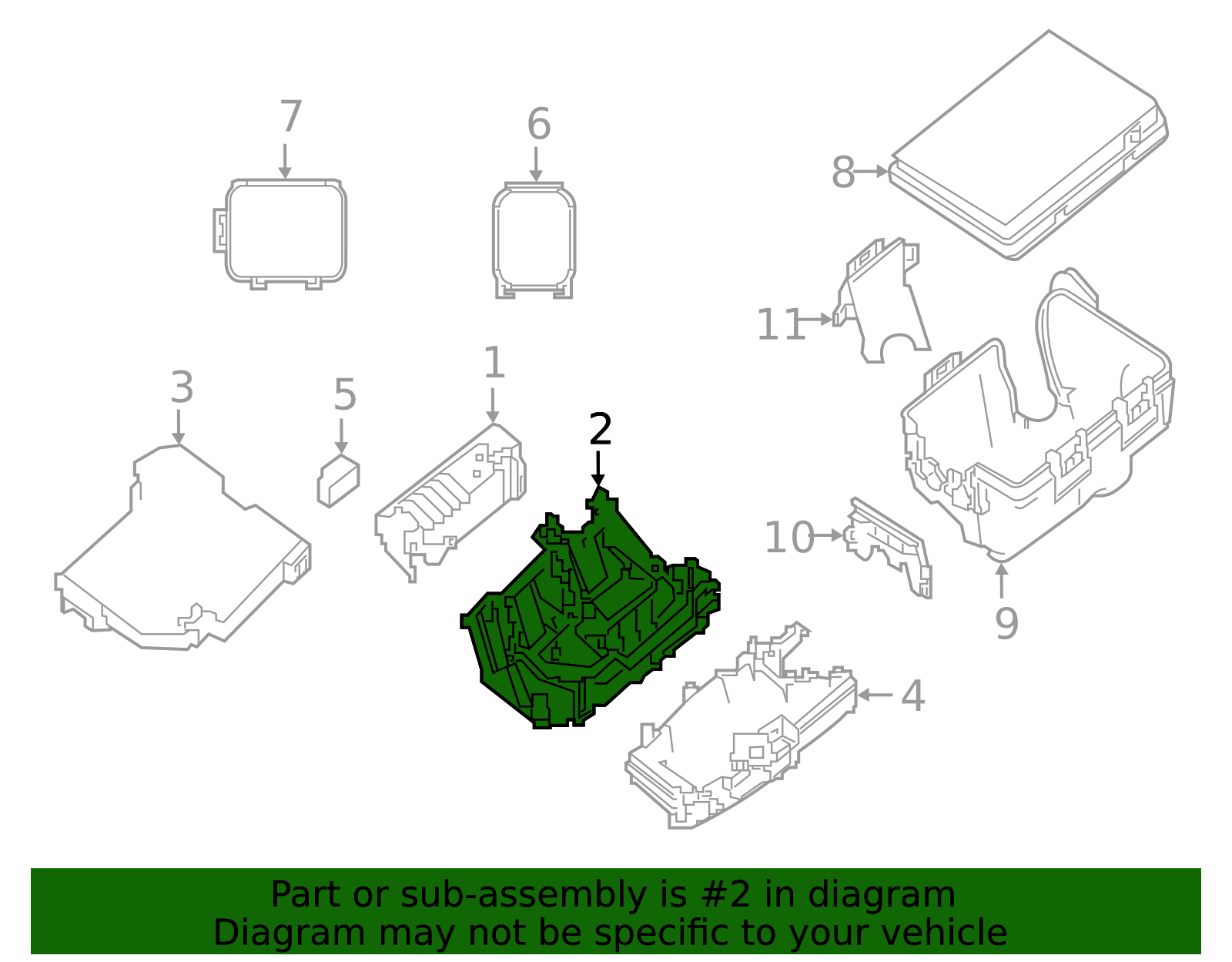 7
6
8
11
3
5
1
2
10
9
4

Part or sub-assembly is #2 in diagram
Diagram may not be specific to your vehicle