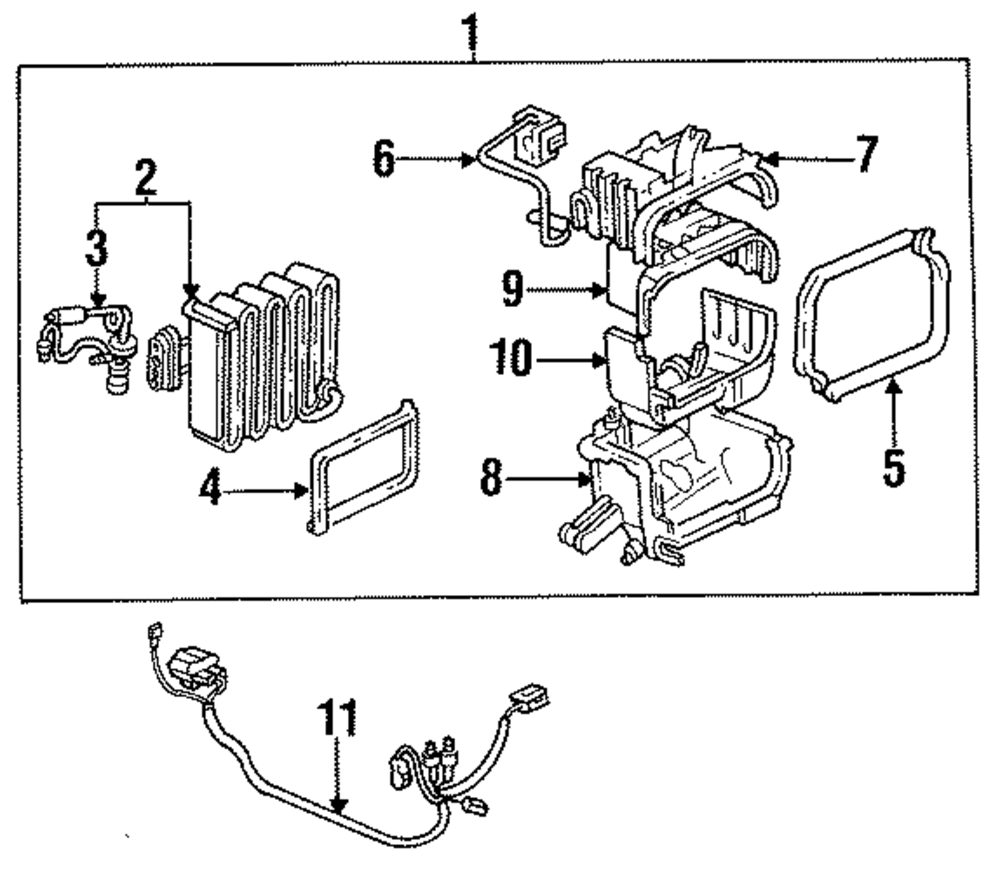 1
2
3
6
7
9
10
4
8
5
11