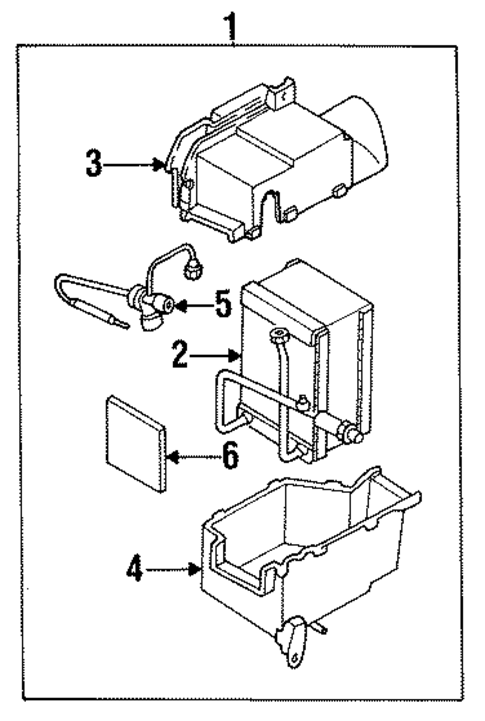 1
3
5
2
6
4