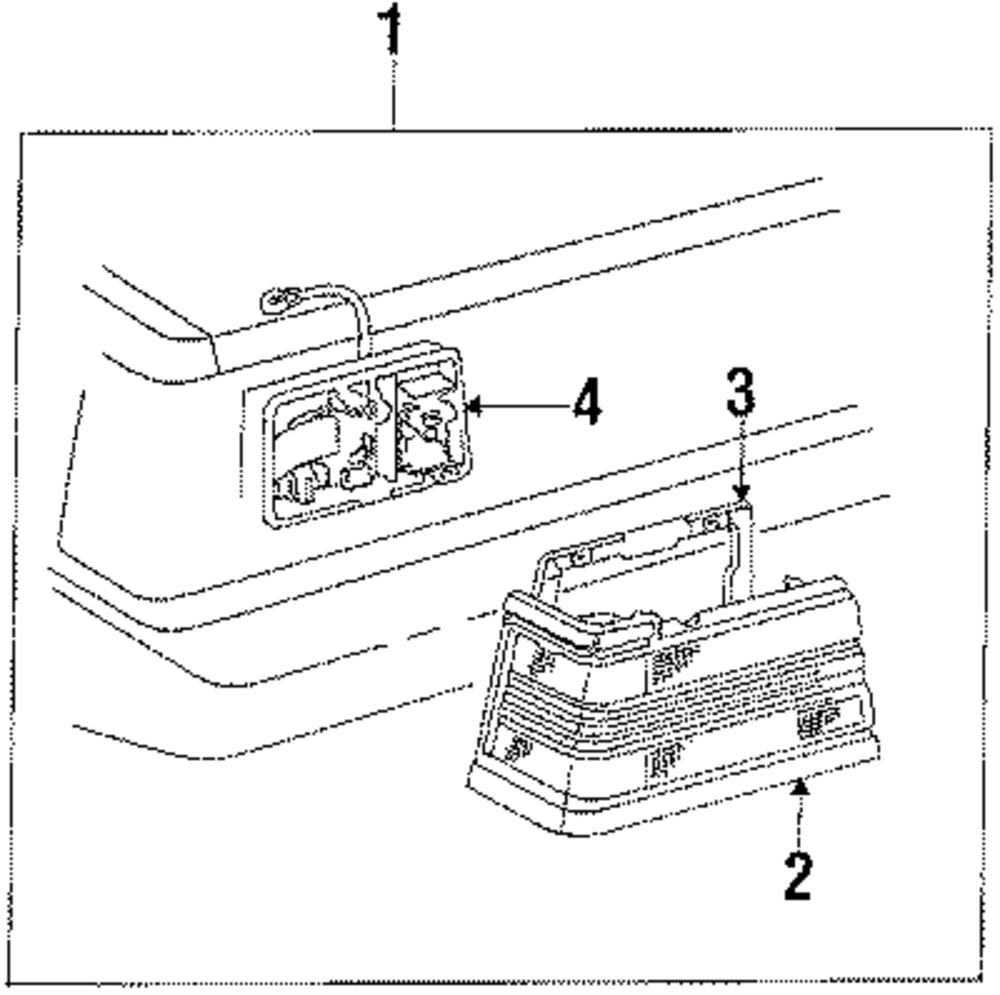 1
4
3
2